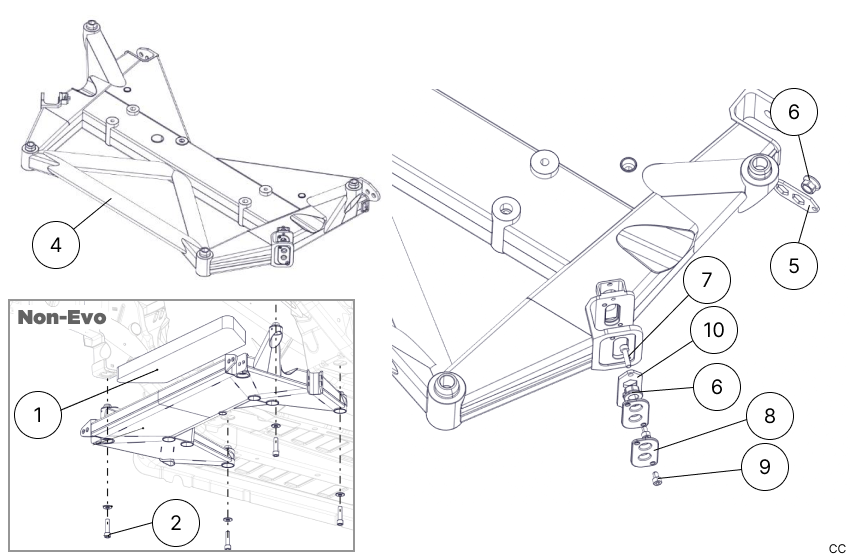 4

Non-Evo

1

2

6

5

7

10

6

8

9

CC