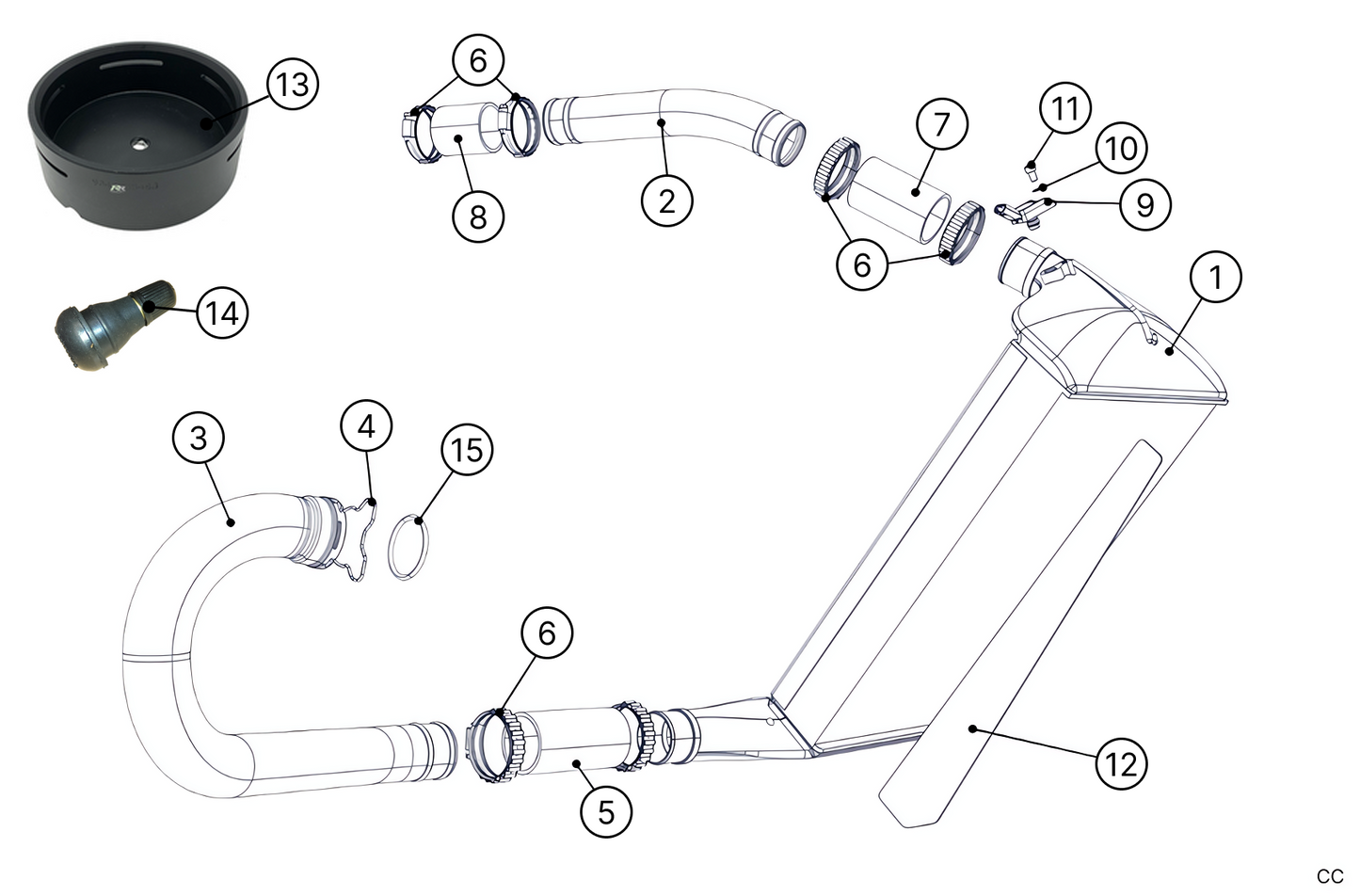 13
6
8
2
7
11
10
9
6
1
14
3
4
15
6
5
12
CC