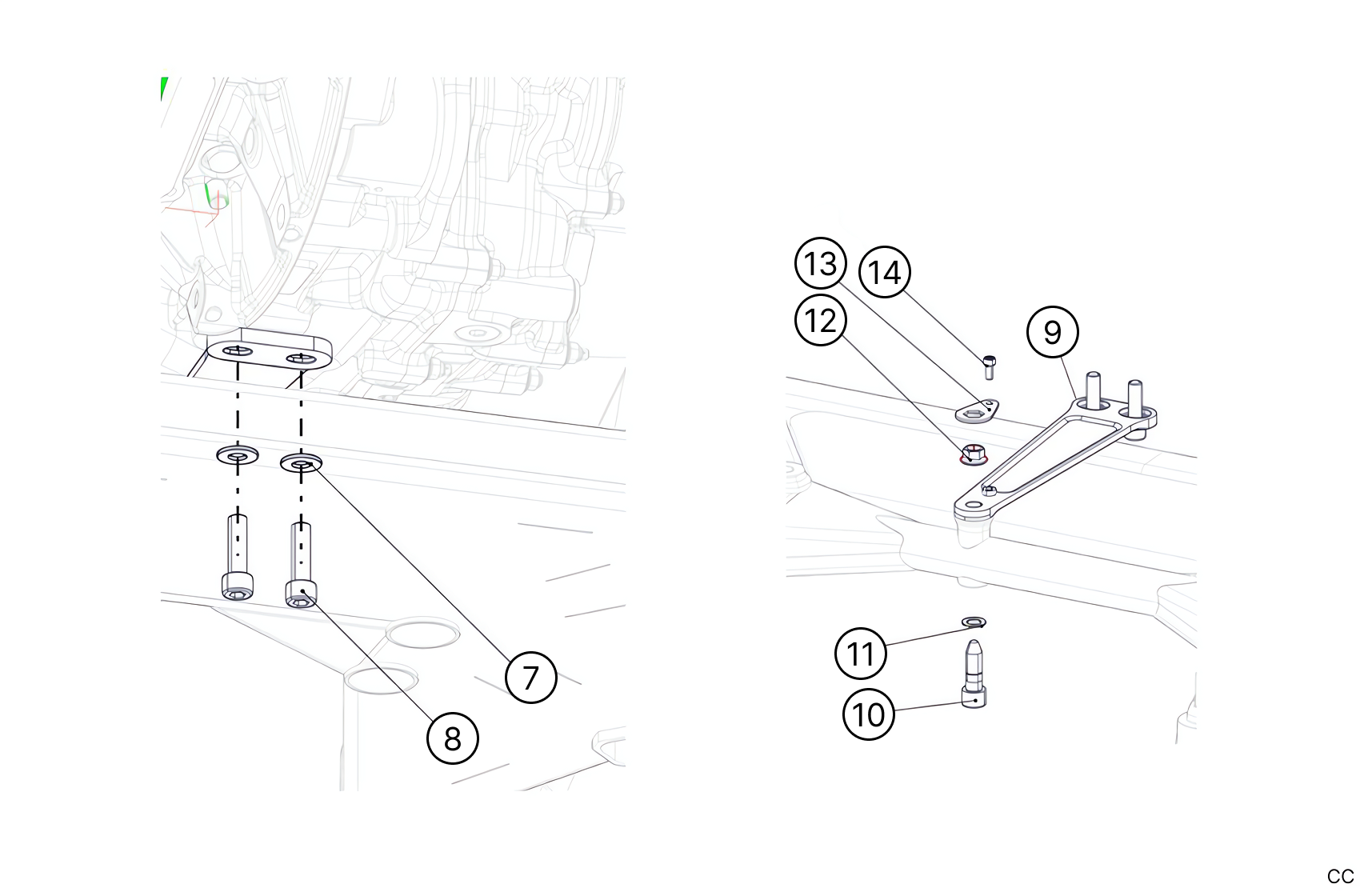 7
8
13
14
12
9
11
10
CC