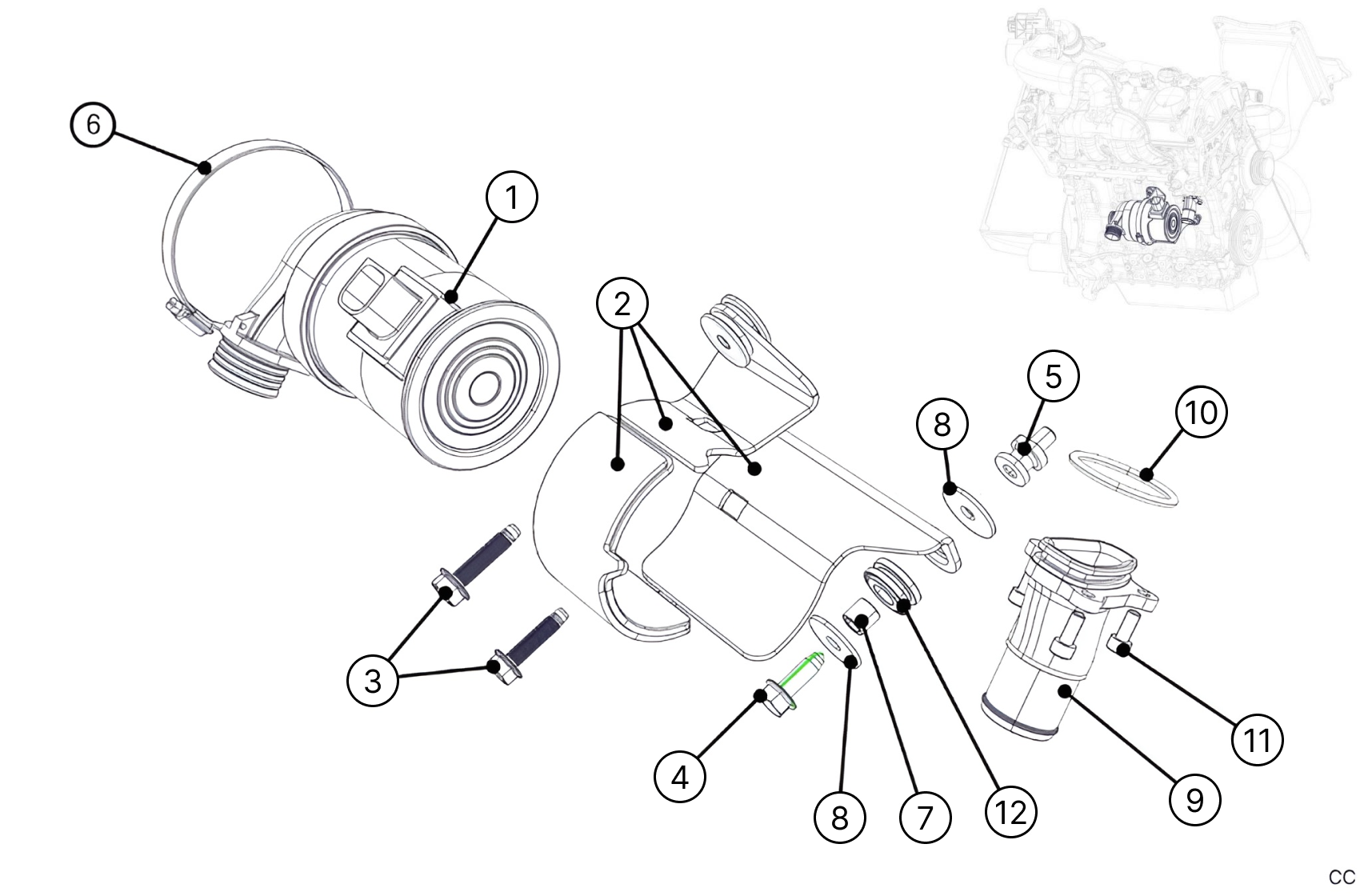 6
1
2
5
10
8
3
4
8
7
12
9
11
CC