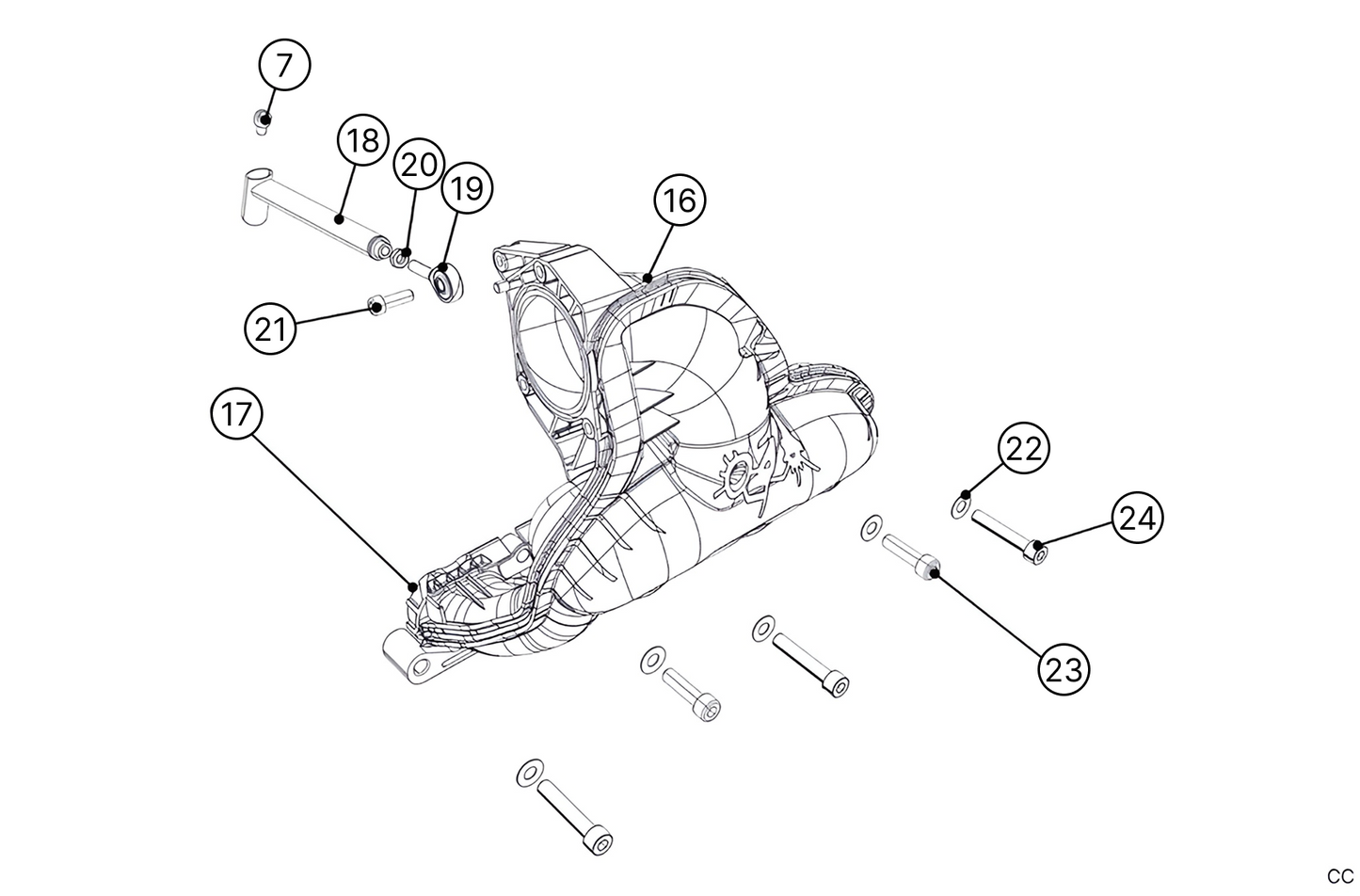 7
18
20
19
16
21
17
22
24
23
CC