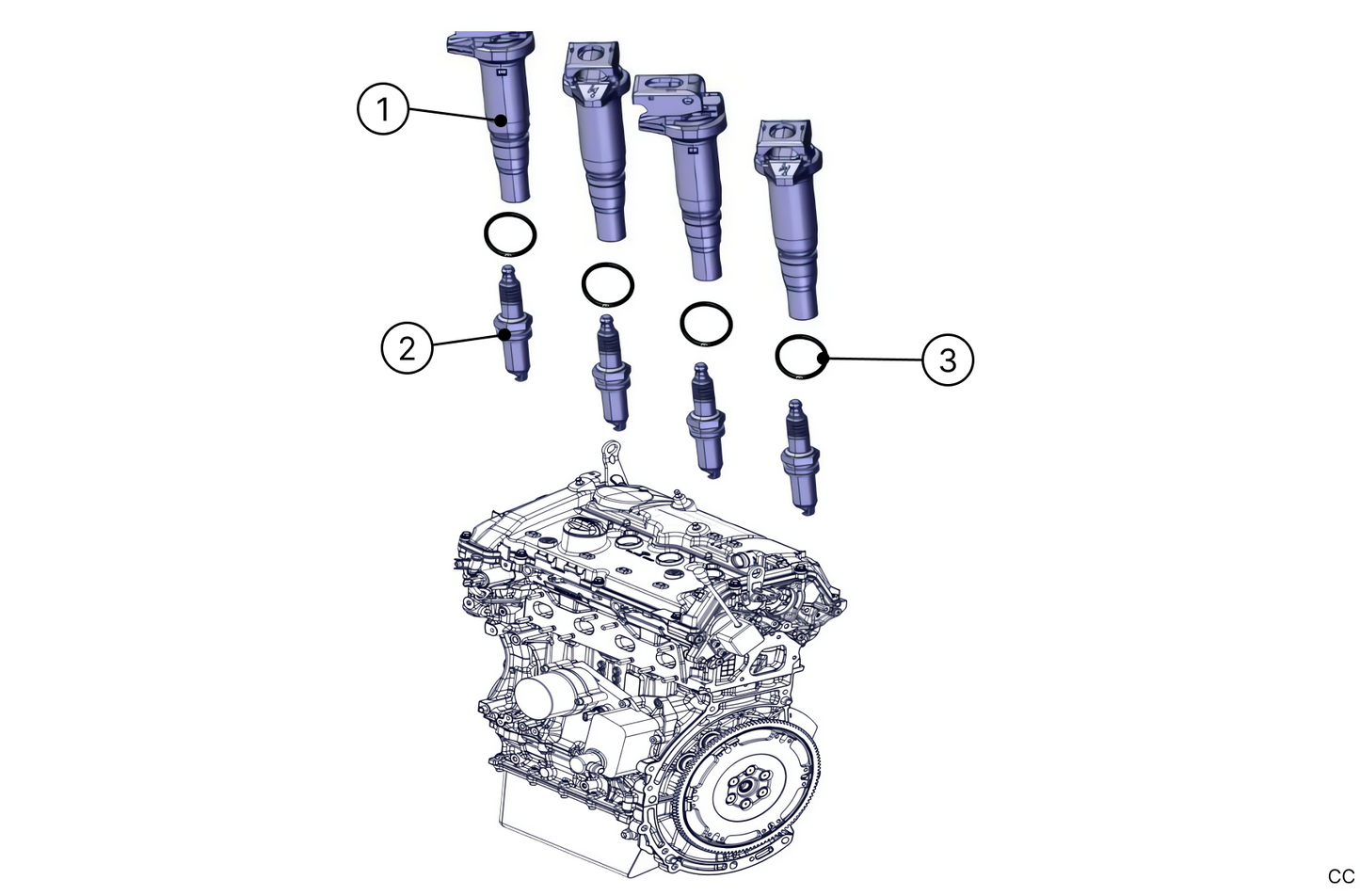 1

2

3

CC