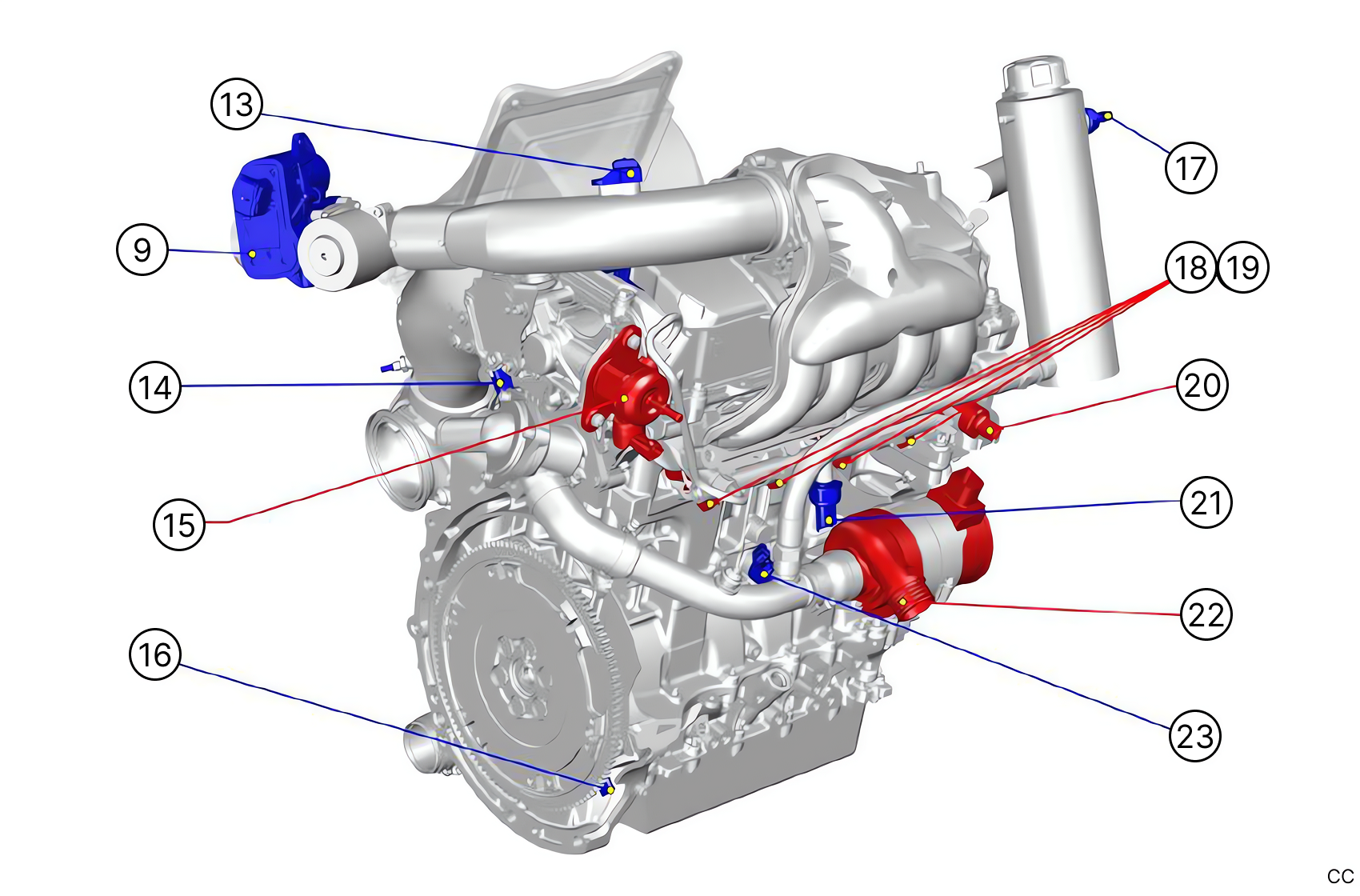 13
17
9
18
19
14
20
15
21
22
16
23
CC