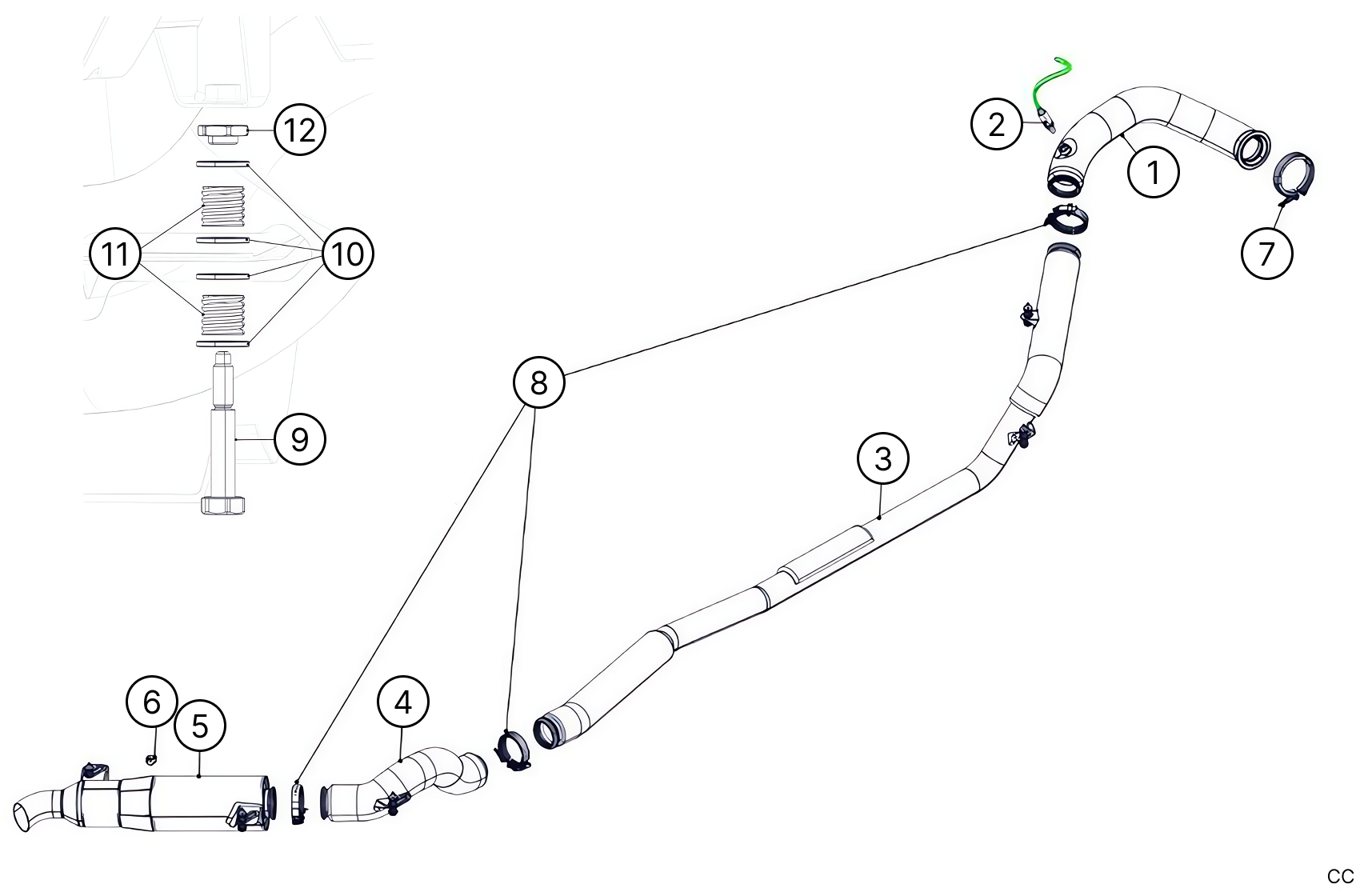 12
11
10
9
2
1
7
8
3
6
5
4
CC