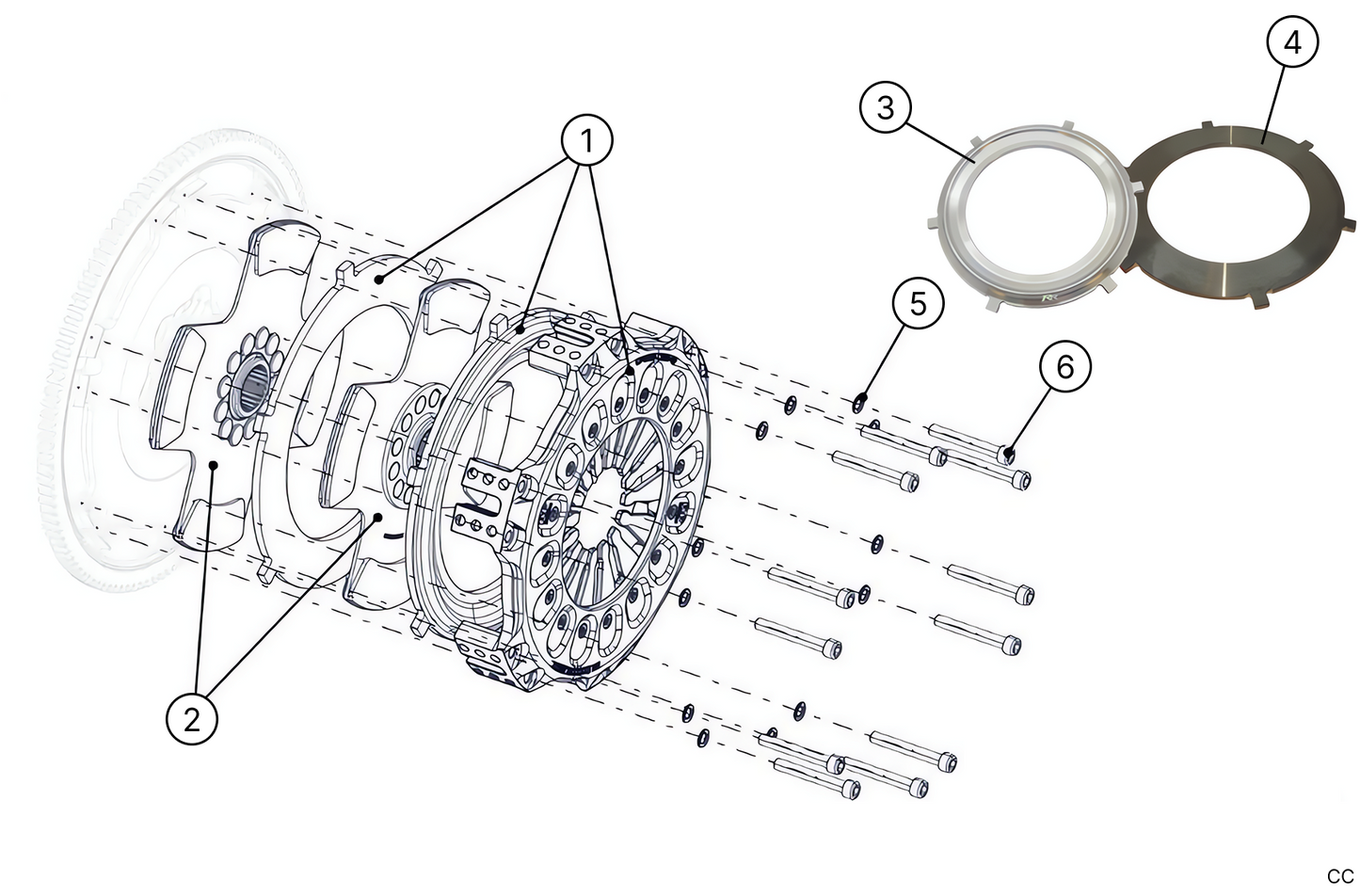 4
3
1
5
6
2
CC