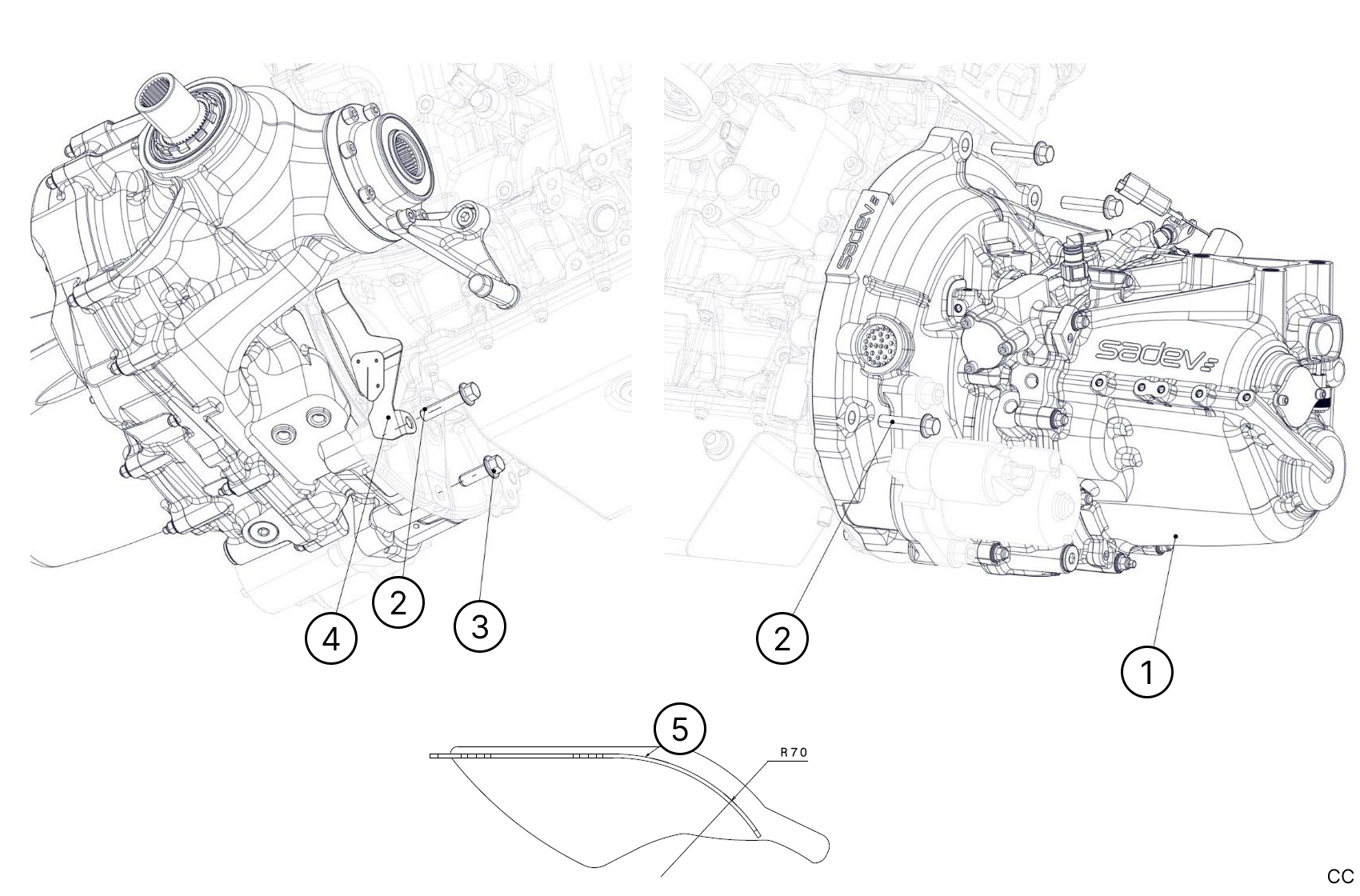 sadev
sadev
4
2
3
2
1
5
R70
CC