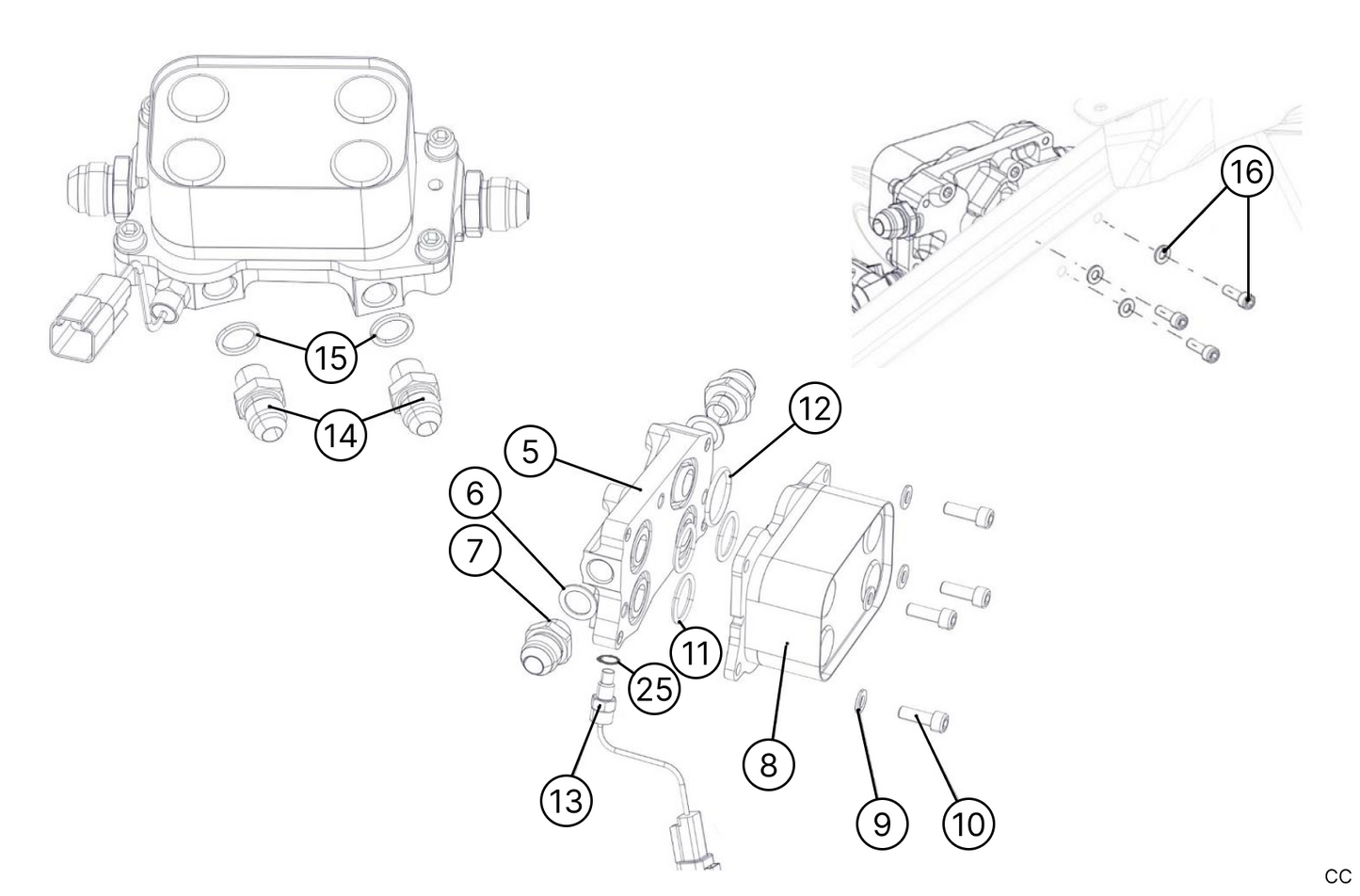 16
15
14
12
5
6
7
11
25
8
13
9
10
CC