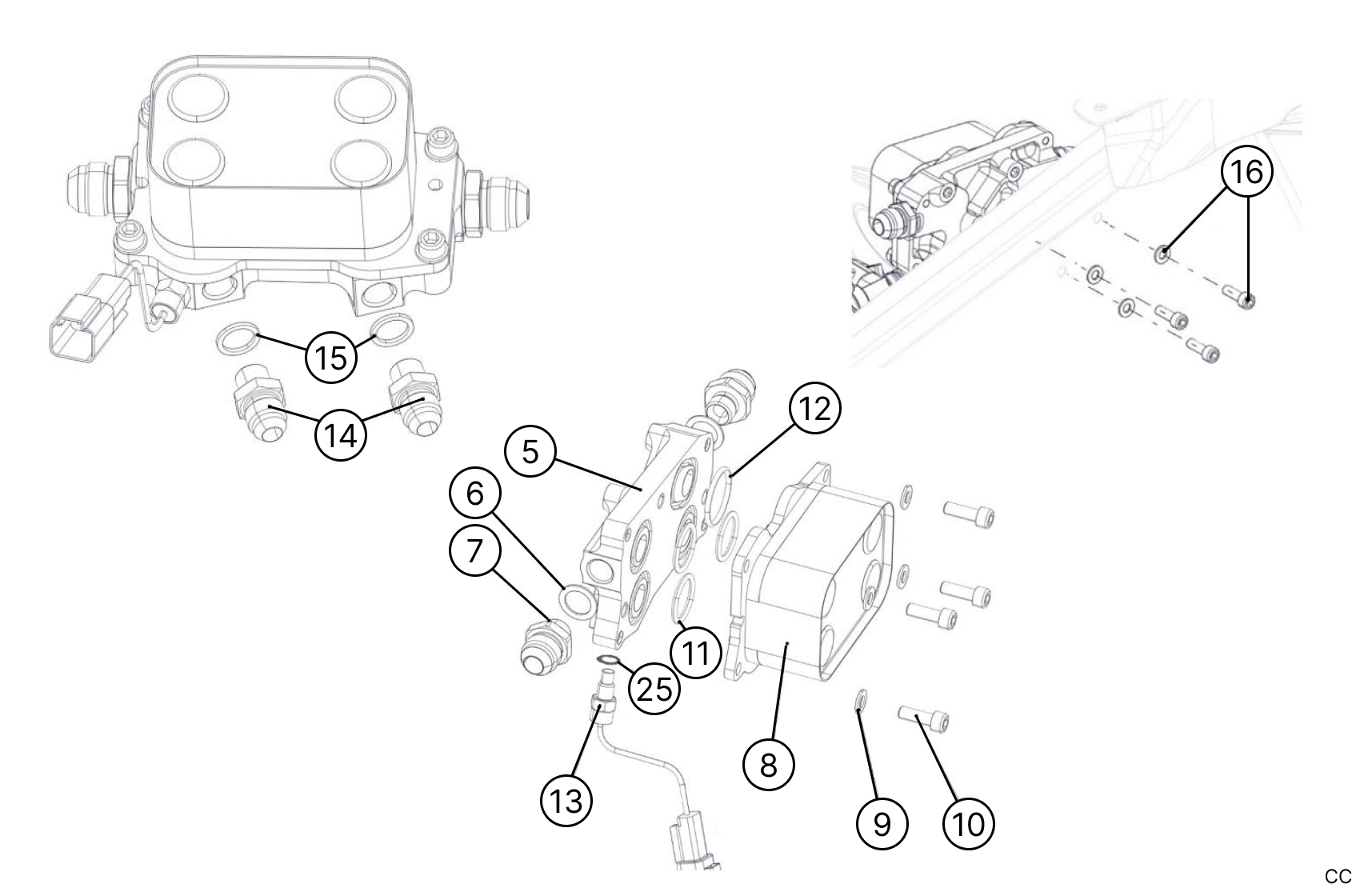 16
15
14
12
5
6
7
11
25
8
13
9
10
CC