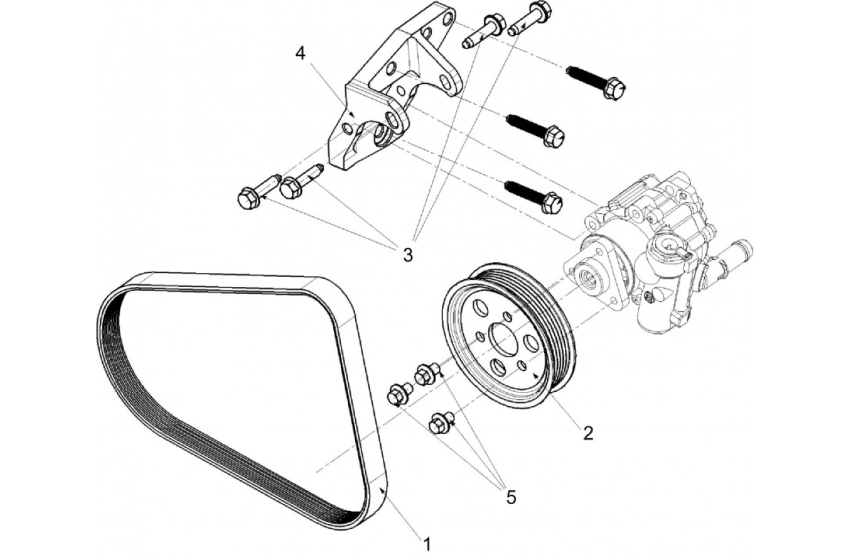 4
3
2
5
1