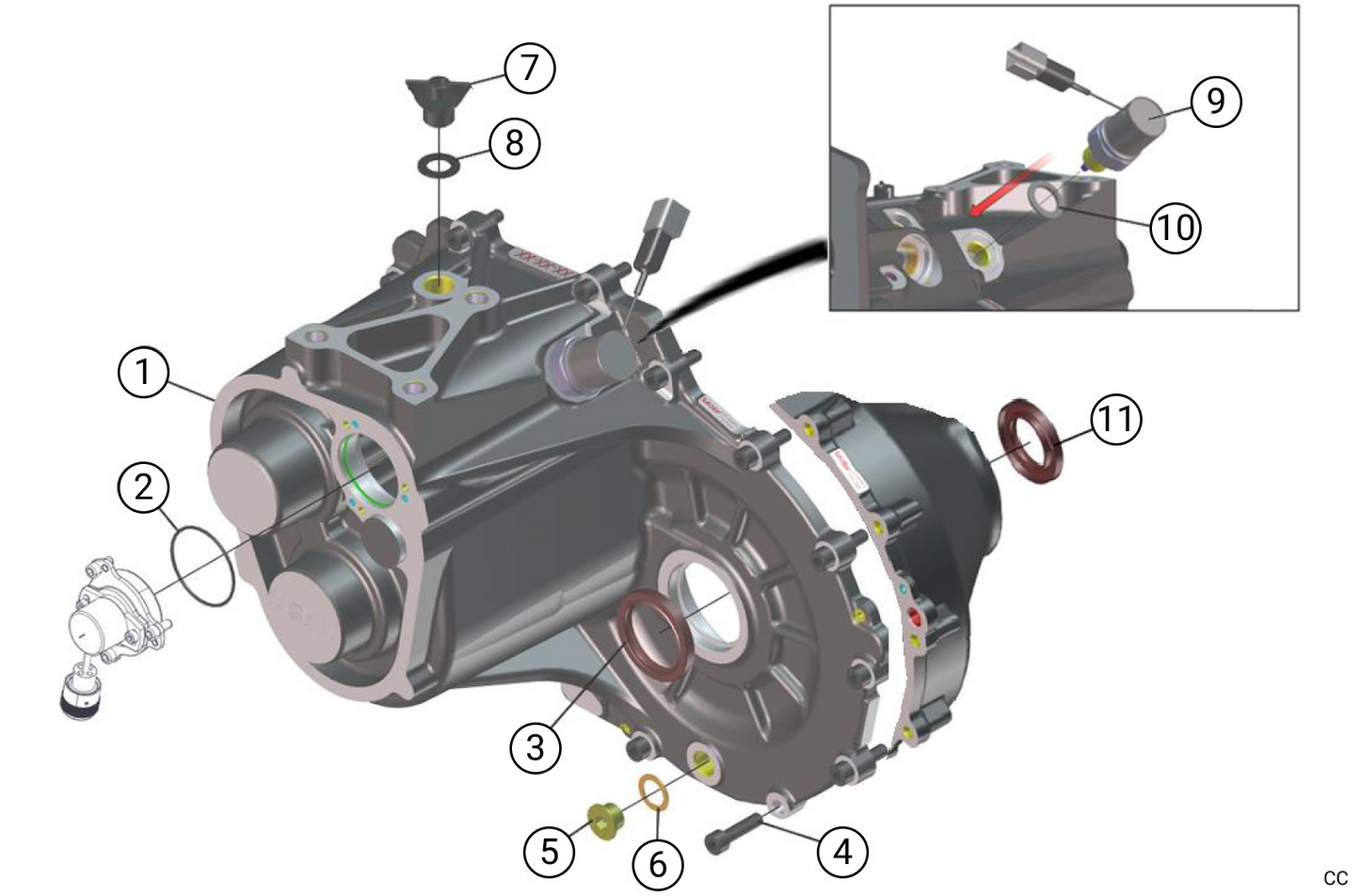 7
8
9
10
1
11
2
3
5
6
4
cc