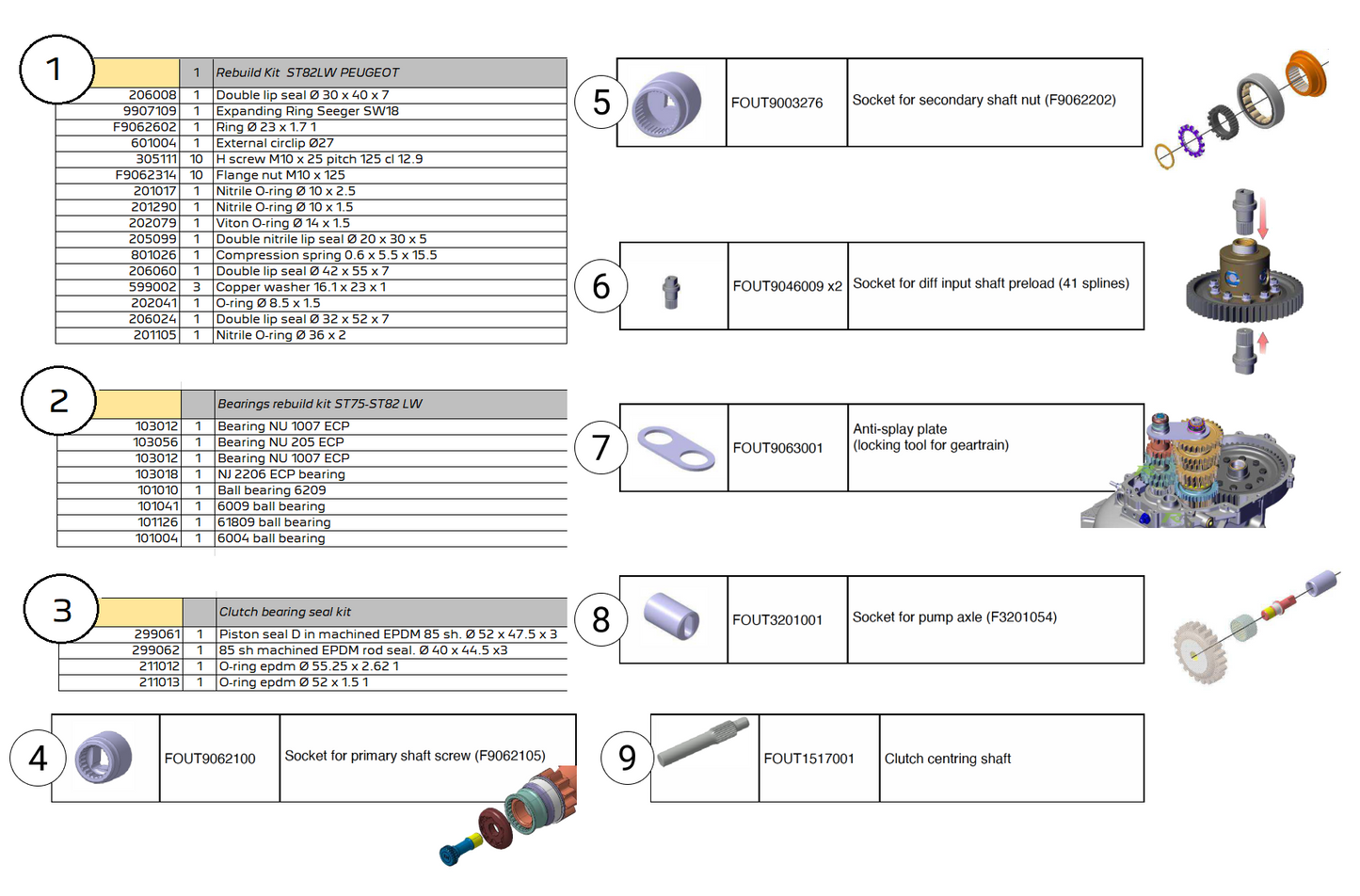 1

| | 1 | Rebuild Kit ST82LW PEUGEOT |
|---|---|---|
| 206008 | 1 | Double lip seal Ø 30 x 40 x 7 |
| 9907109 | 1 | Expanding Ring Seeger SW18 |
| F9062602 | 1 | Ring Ø 23 x 1.7 1 |
| 601004 | 1 | External circlip Ø27 |
| 305111 | 10 | H screw M10 x 25 pitch 125 cl 12.9 |
| F9062314 | 10 | Flange nut M10 x 125 |
| 201017 | 1 | Nitrile O-ring Ø 10 x 2.5 |
| 201290 | 1 | Nitrile O-ring Ø 10 x 1.5 |
| 202079 | 1 | Viton O-ring Ø 14 x 1.5 |
| 205099 | 1 | Double nitrile lip seal Ø 20 x 30 x 5 |
| 801026 | 1 | Compression spring 0.6 x 5.5 x 15.5 |
| 206060 | 1 | Double lip seal Ø 42 x 55 x 7 |
| 599002 | 3 | Copper washer 16.1 x 23 x 1 |
| 202041 | 1 | O-ring Ø 8.5 x 1.5 |
| 206024 | 1 | Double lip seal Ø 32 x 52 x 7 |
| 201105 | 1 | Nitrile O-ring Ø 36 x 2 |

2

| | | Bearings rebuild kit ST75-ST82 LW |
|---|---|---|
| 103012 | 1 | Bearing NU 1007 ECP |
| 103056 | 1 | Bearing NU 205 ECP |
| 103012 | 1 | Bearing NU 1007 ECP |
| 103018 | 1 | NJ 2206 ECP bearing |
| 101010 | 1 | Ball bearing 6209 |
| 101041 | 1 | 6009 ball bearing |
| 101126 | 1 | 61809 ball bearing |
| 101004 | 1 | 6004 ball bearing |

3

| | | Clutch bearing seal kit |
|---|---|---|
| 299061 | 1 | Piston seal D in machined EPDM 85 sh. Ø 52 x 47.5 x 3 |
| 299062 | 1 | 85 sh machined EPDM rod seal. Ø 40 x 44.5 x3 |
| 211012 | 1 | O-ring epdm Ø 55.25 x 2.62 1 |
| 211013 | 1 | O-ring epdm Ø 52 x 1.5 1 |

4
| | FOUT9062100 | Socket for primary shaft screw (F9062105) |
|---|---|---|

5
| | FOUT9003276 | Socket for secondary shaft nut (F9062202) |
|---|---|---|

6
| | FOUT9046009 x2 | Socket for diff input shaft preload (41 splines) |
|---|---|---|

7
| | FOUT9063001 | Anti-splay plate (locking tool for geartrain) |
|---|---|---|

8
| | FOUT3201001 | Socket for pump axle (F3201054) |
|---|---|---|

9
| | FOUT1517001 | Clutch centring shaft |
|---|---|---|