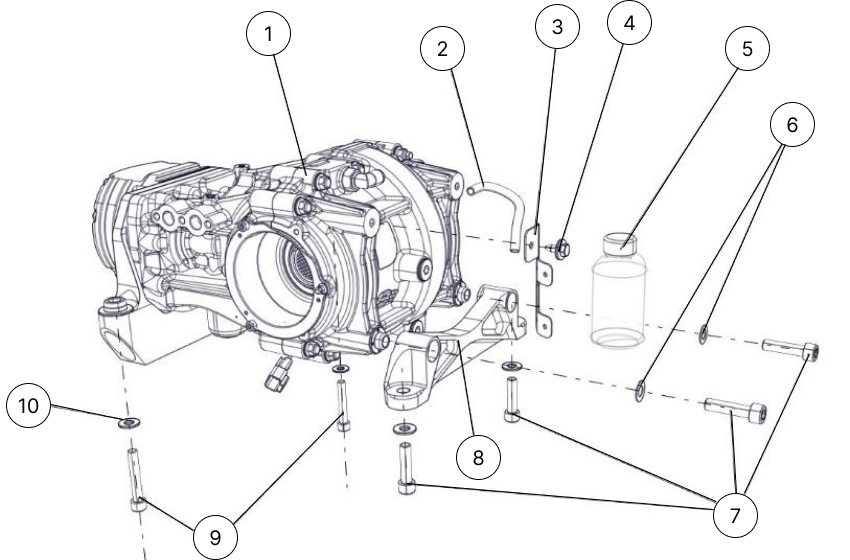 1
2
3
4
5
6
10
8
9
7