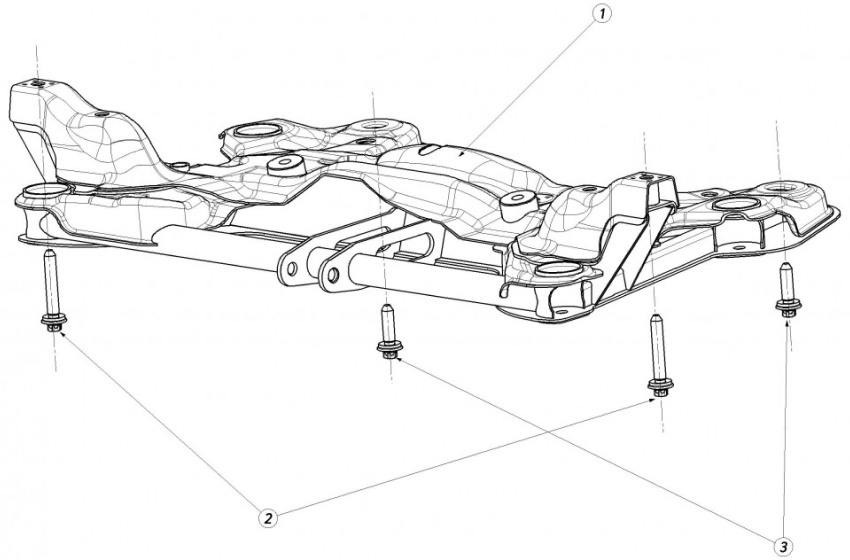 1

2

3