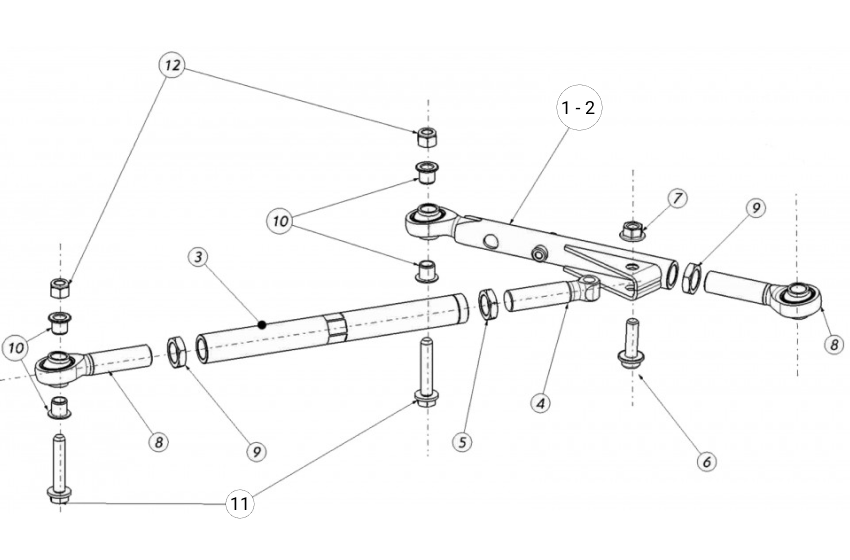 12
1 - 2
10
7
9
3
10
8
10
8
9
5
4
6
11