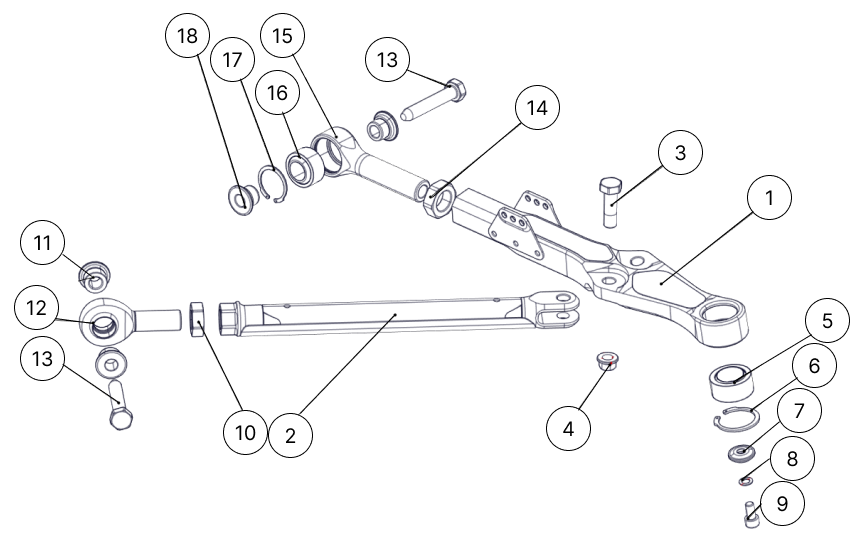 18
17
15
16
13
14
3
1
11
12
13
10
2
4
5
6
7
8
9