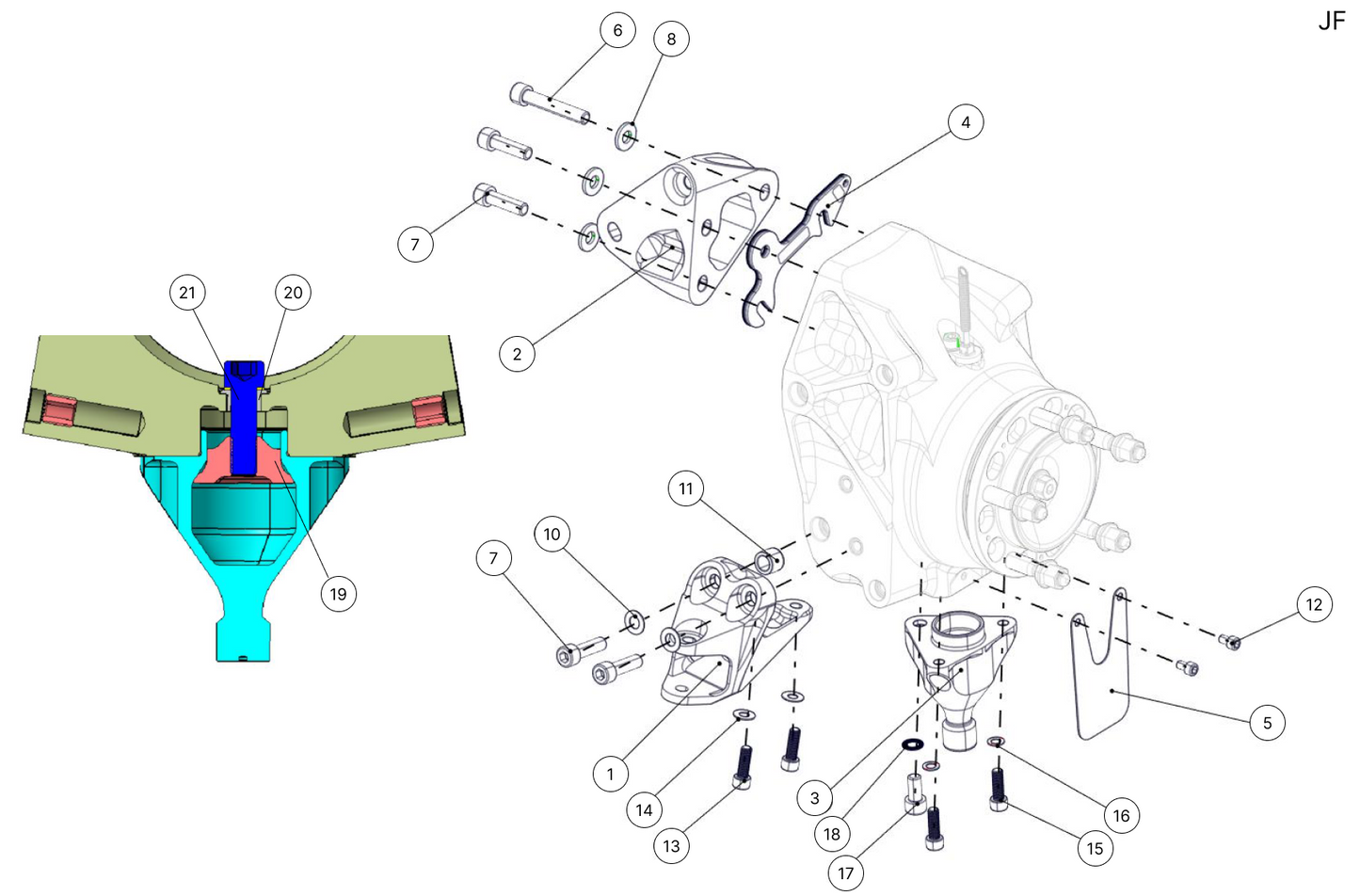 JF

6
8
4
7
2
21
20
19
11
10
7
12
5
1
14
13
3
18
17
16
15