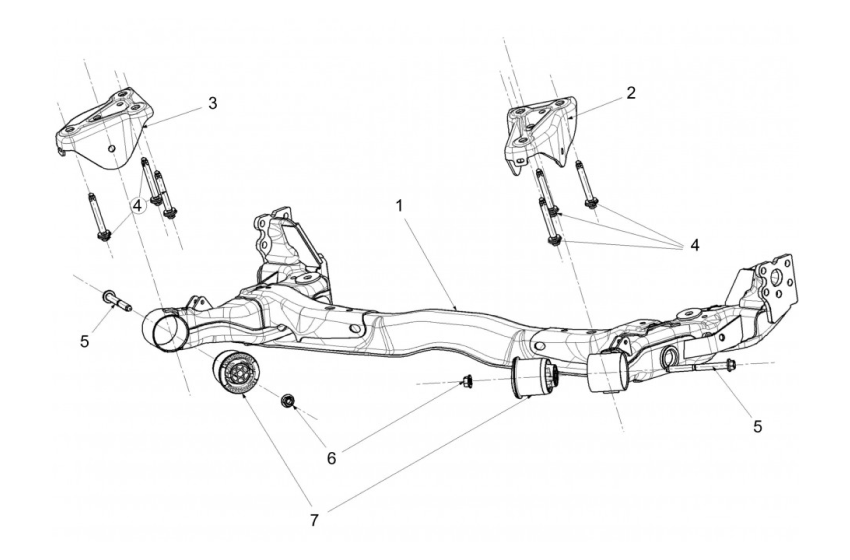 3
2
4
1
4
5
5
6
7