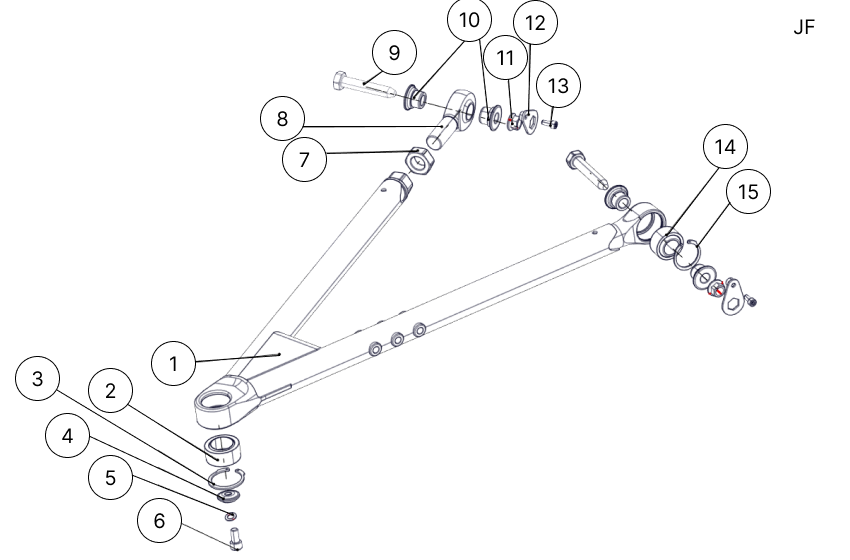 JF

10
12
9
11
13
8
7
14
15
1
3
2
4
5
6