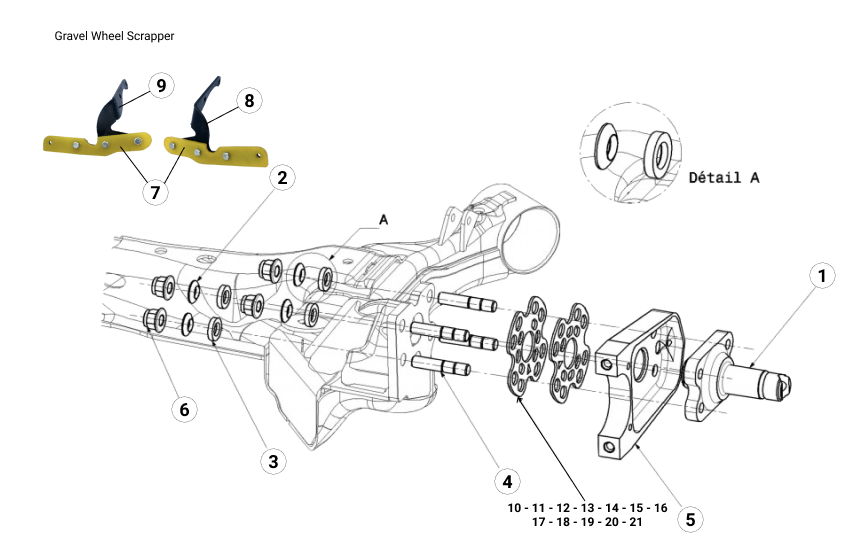 Gravel Wheel Scrapper

9

8

7

2

Détail A

A

1

6

3

4

10 - 11 - 12 - 13 - 14 - 15 - 16
17 - 18 - 19 - 20 - 21

5