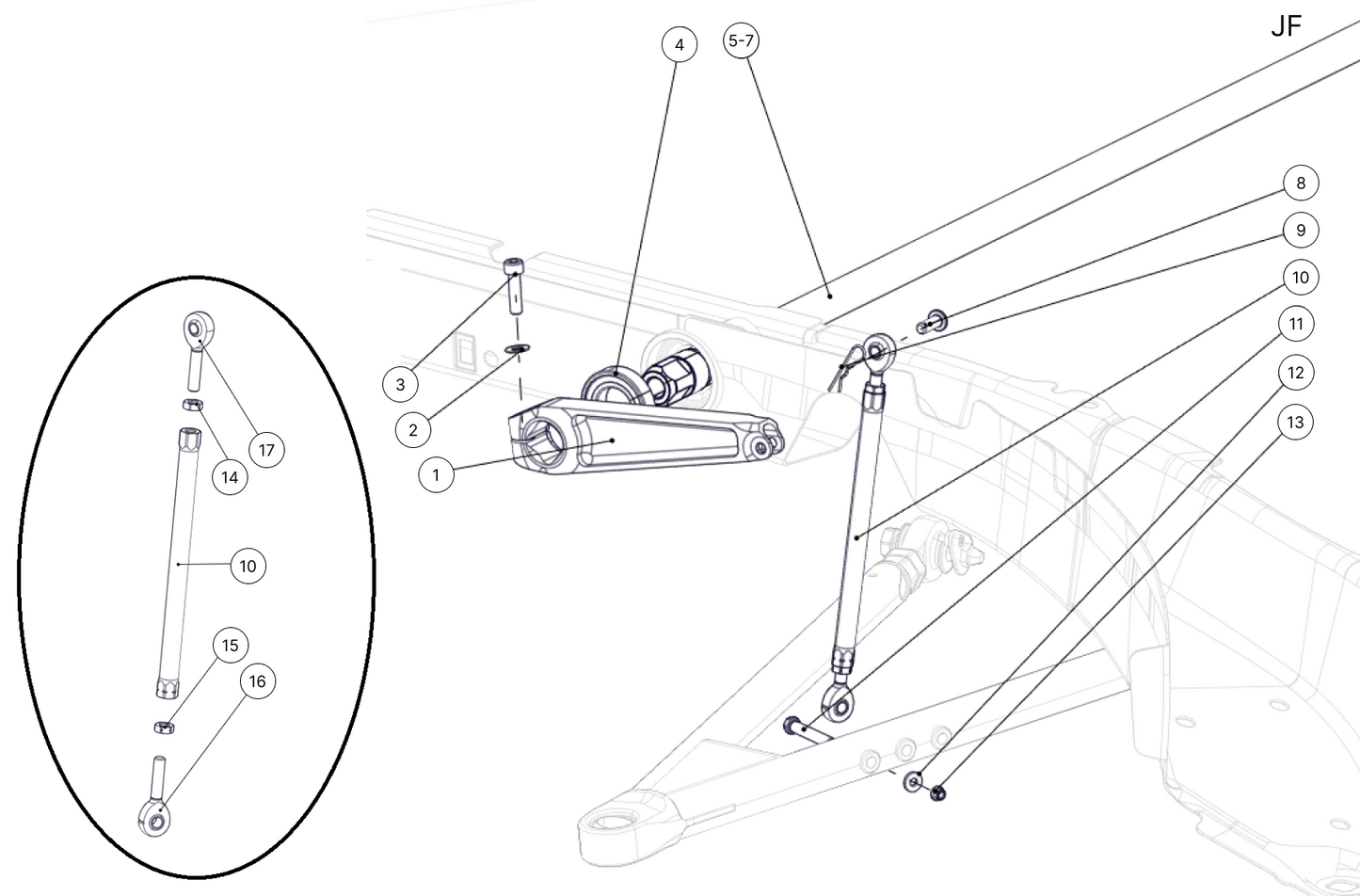 JF

4
5-7
8
9
10
11
12
13
3
2
1

17
14
10
15
16