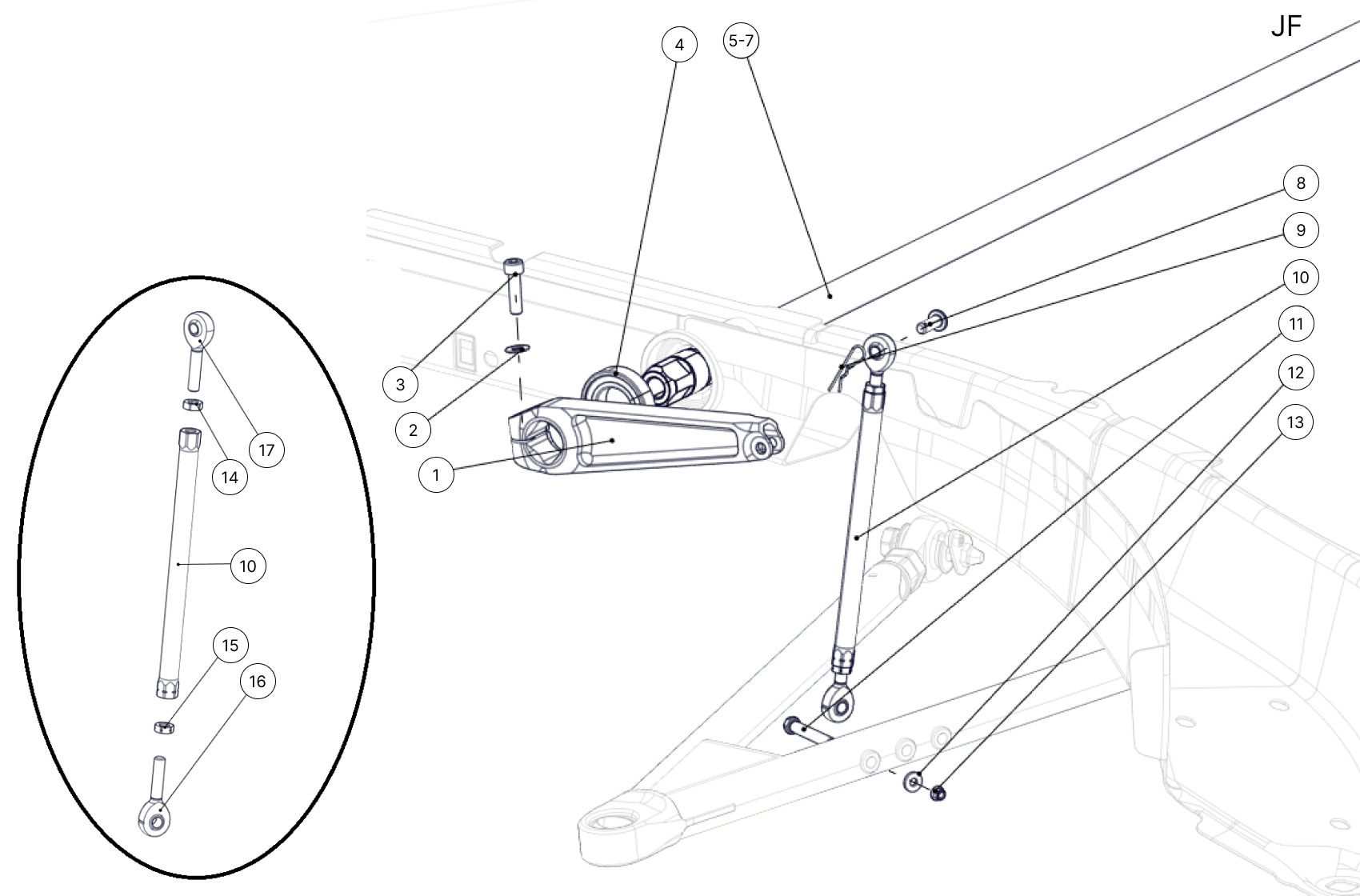 JF

4

5-7

8

9

10

11

12

13

3

2

1

17

14

10

15

16