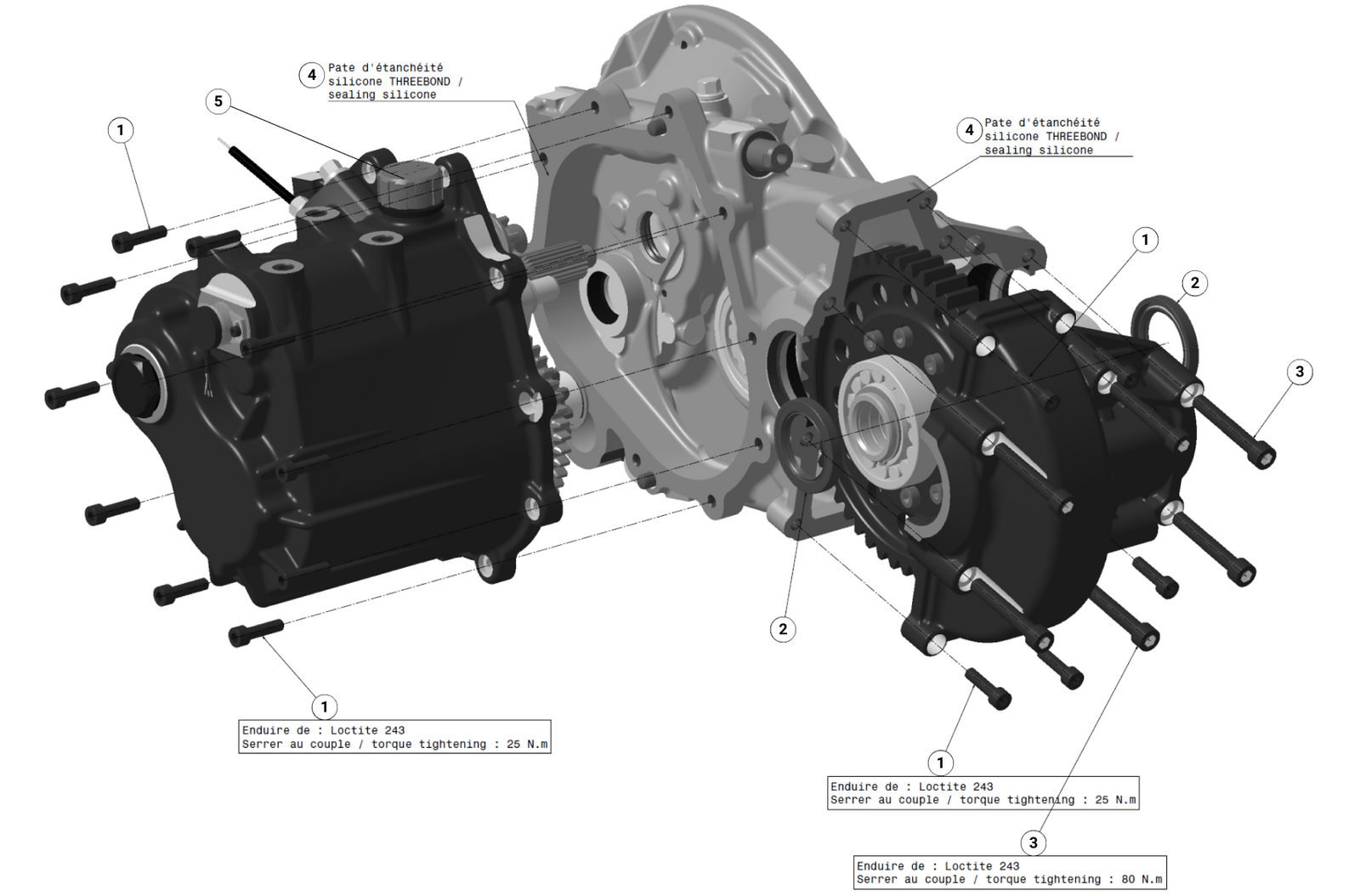 4 Pate d'étanchéité silicone THREEBOND / sealing silicone

5

1

4 Pate d'étanchéité silicone THREEBOND / sealing silicone

1

2

3

2

1

Enduire de : Loctite 243
Serrer au couple / torque tightening : 25 N.m

1

Enduire de : Loctite 243
Serrer au couple / torque tightening : 25 N.m

3

Enduire de : Loctite 243
Serrer au couple / torque tightening : 80 N.m