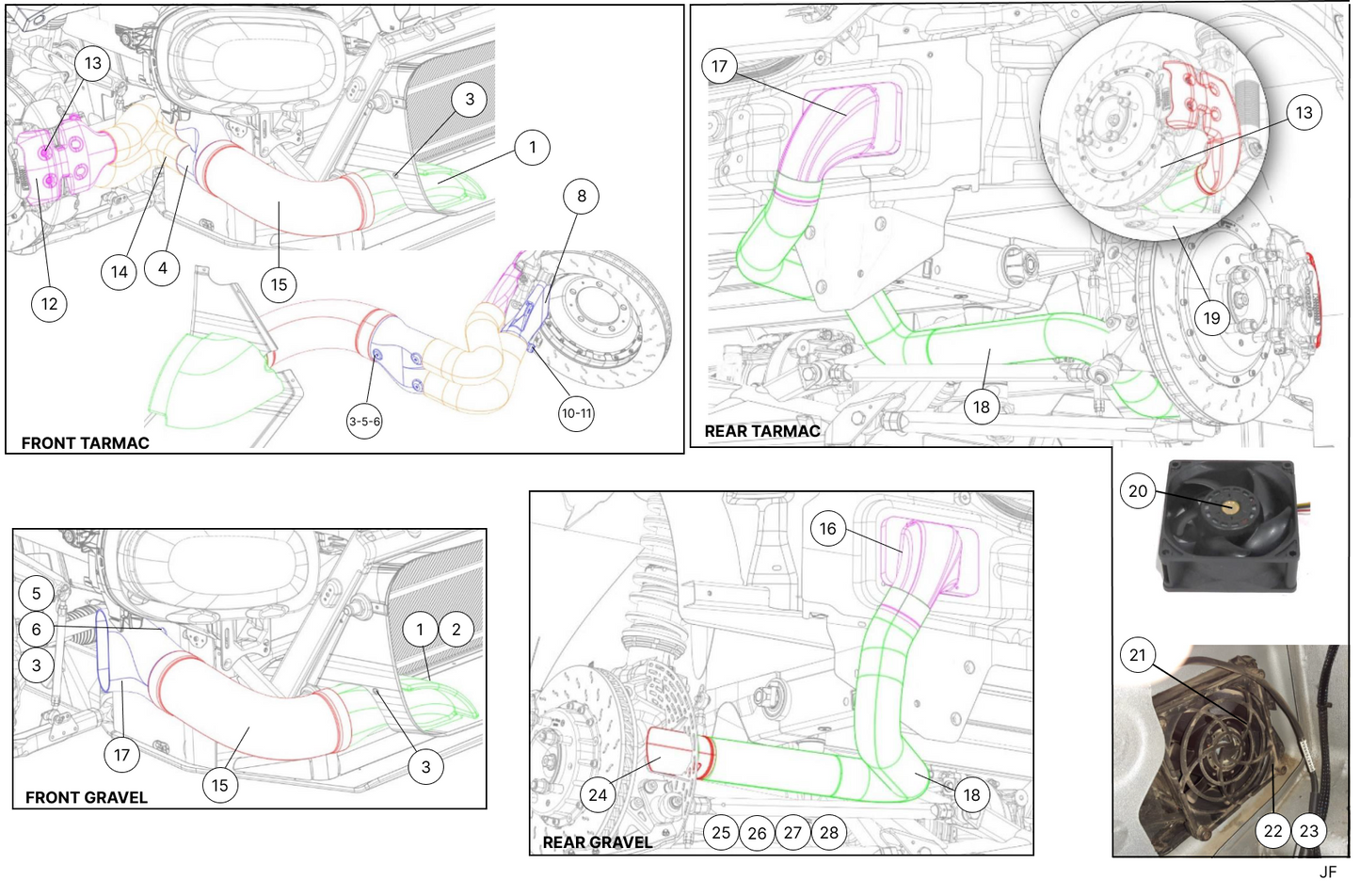 13
3
1
8
14
4
15
12
3-5-6
10-11
FRONT TARMAC

17
13
19
18
REAR TARMAC

20

5
6
3
1
2
17
15
3
FRONT GRAVEL

16
24
18
25
26
27
28
REAR GRAVEL

21
22
23

JF