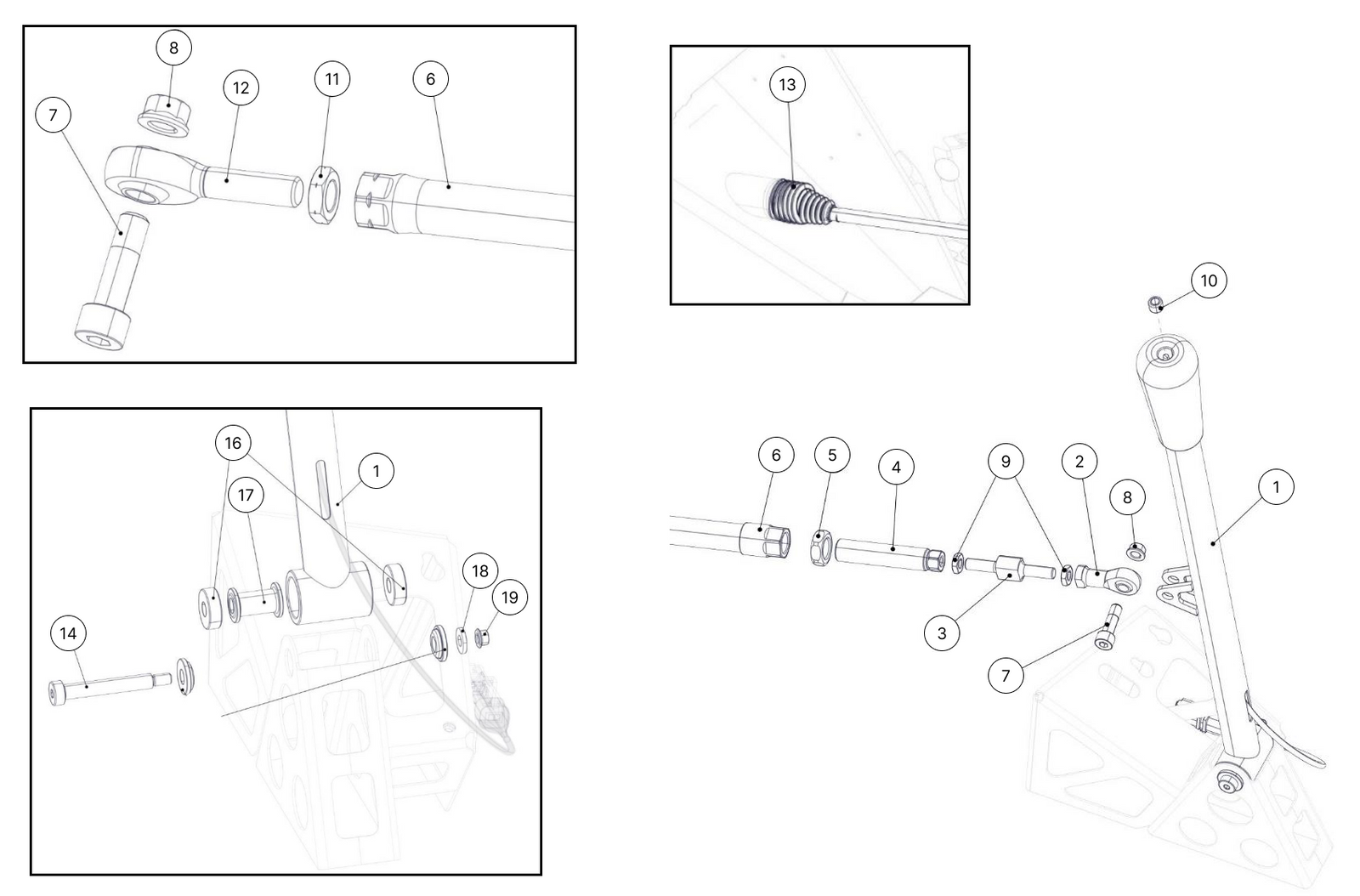 8
12
11
6
7

13

10

16
1
17
18
19
14

6
5
4
9
2
8
1
3
7