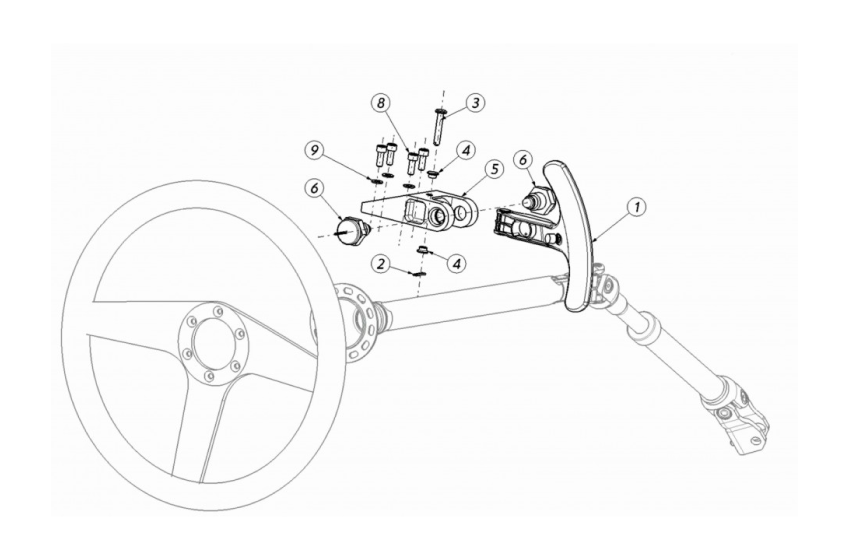 8
3
9
4
6
5
6
1
2
4