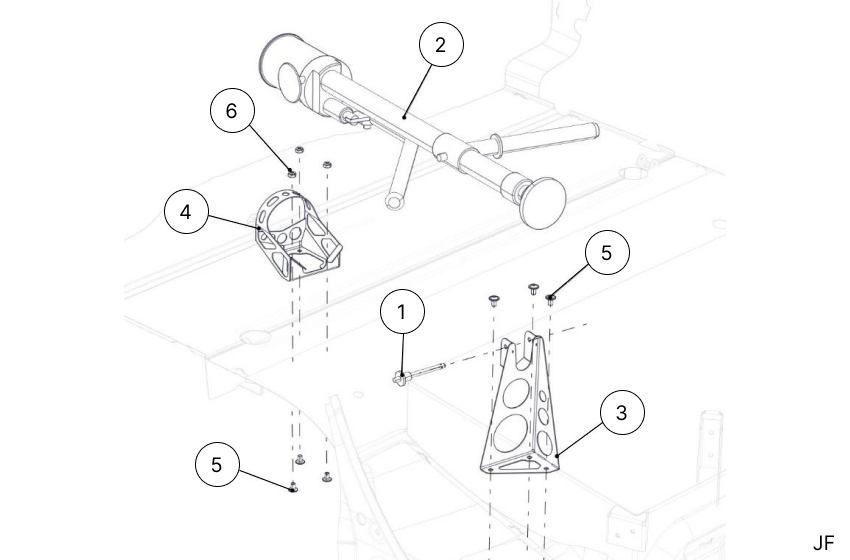 2
6
4
5
1
3
5
JF