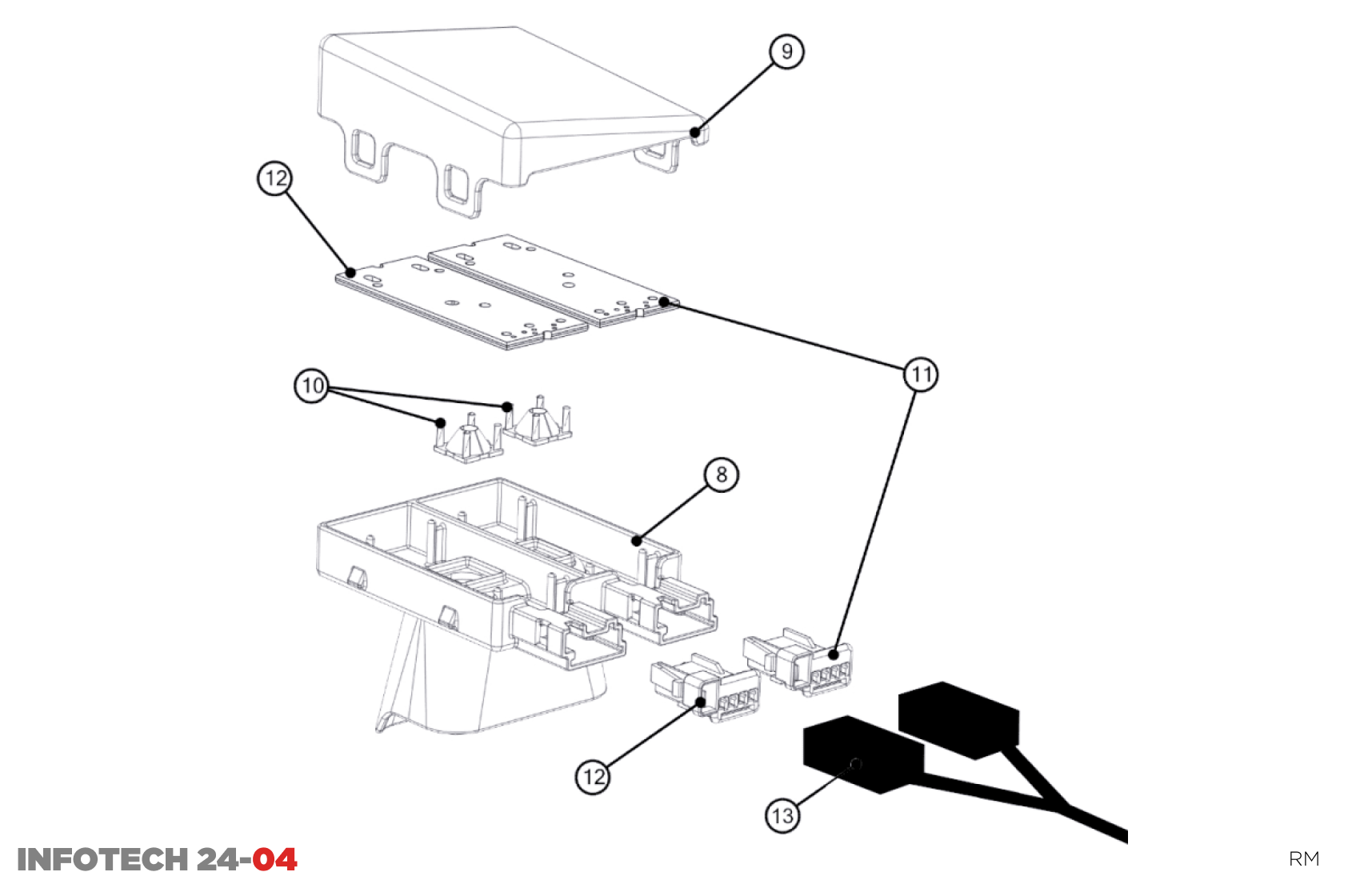 9

12

11

10

8

12

13

INFOTECH 24-04

RM