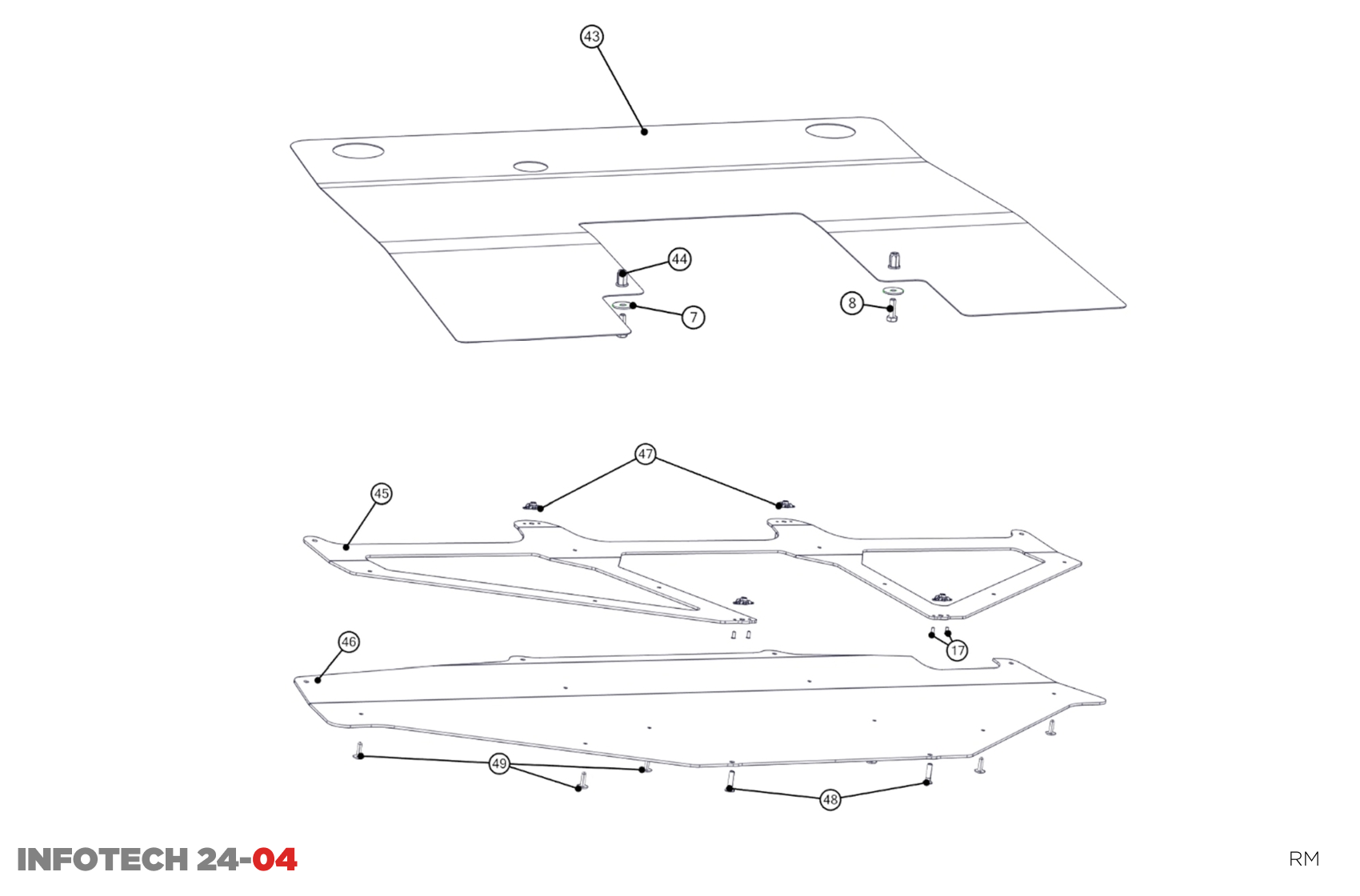 43

44

7

8

47

45

17

46

49

48

INFOTECH 24-04

RM