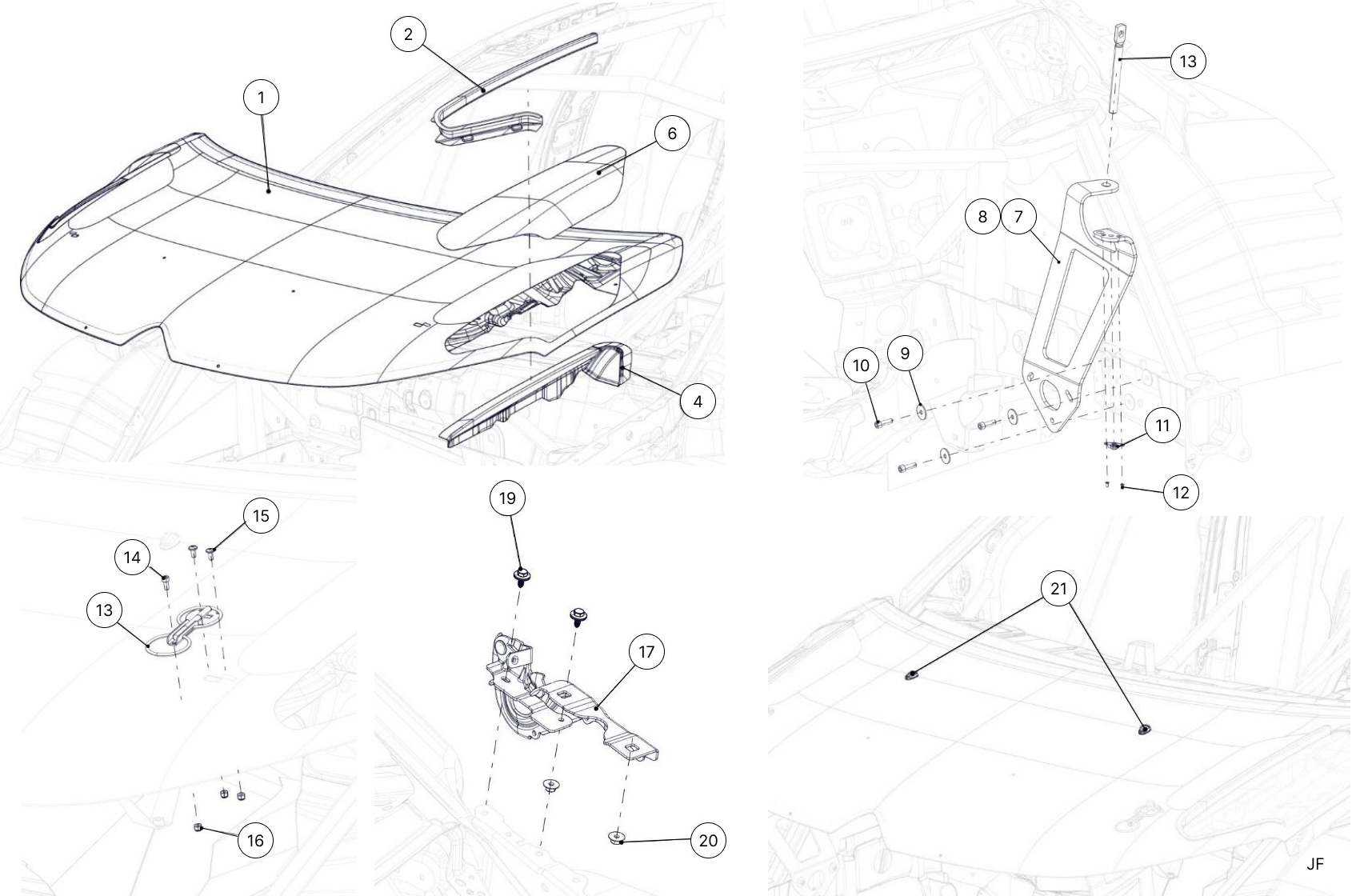 2
1
6
4
13
8 7
10 9
11
12
15
14
13
16
19
17
20
21
JF