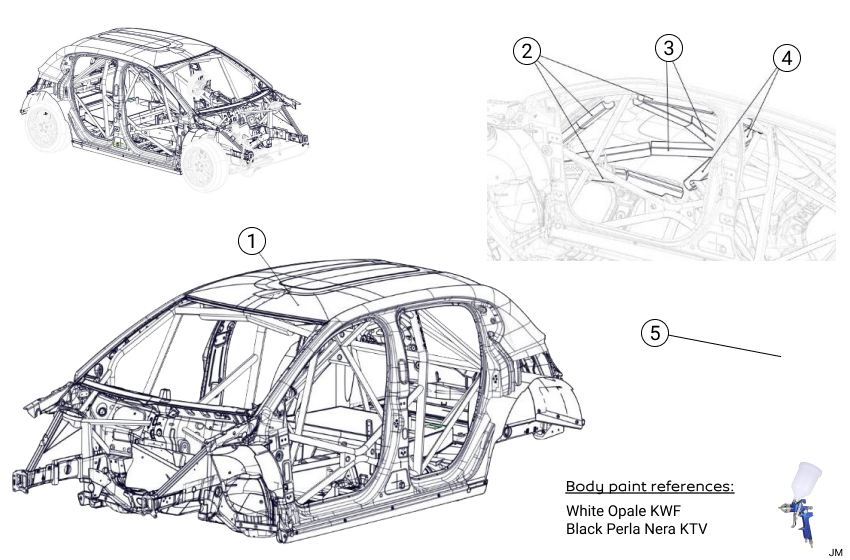 2
3
4
1
5
Body paint references:
White Opale KWF
Black Perla Nera KTV
JM