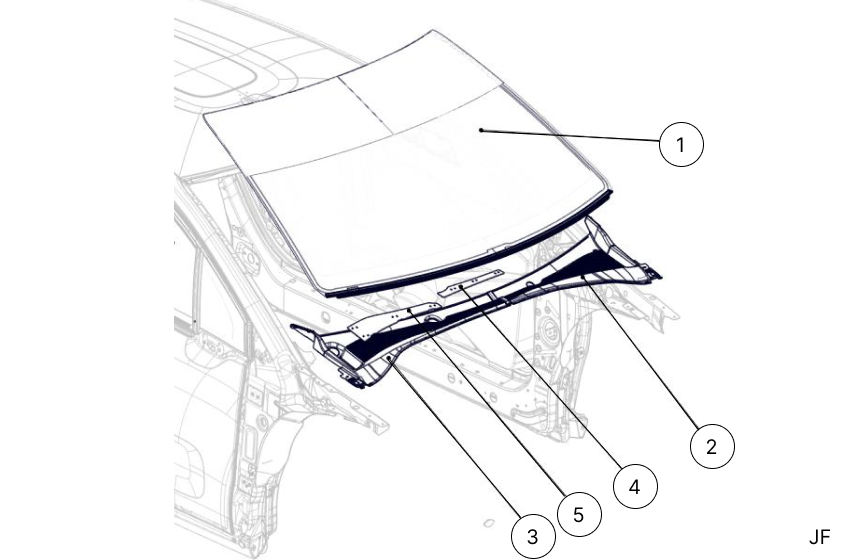 1
2
4
5
3
JF