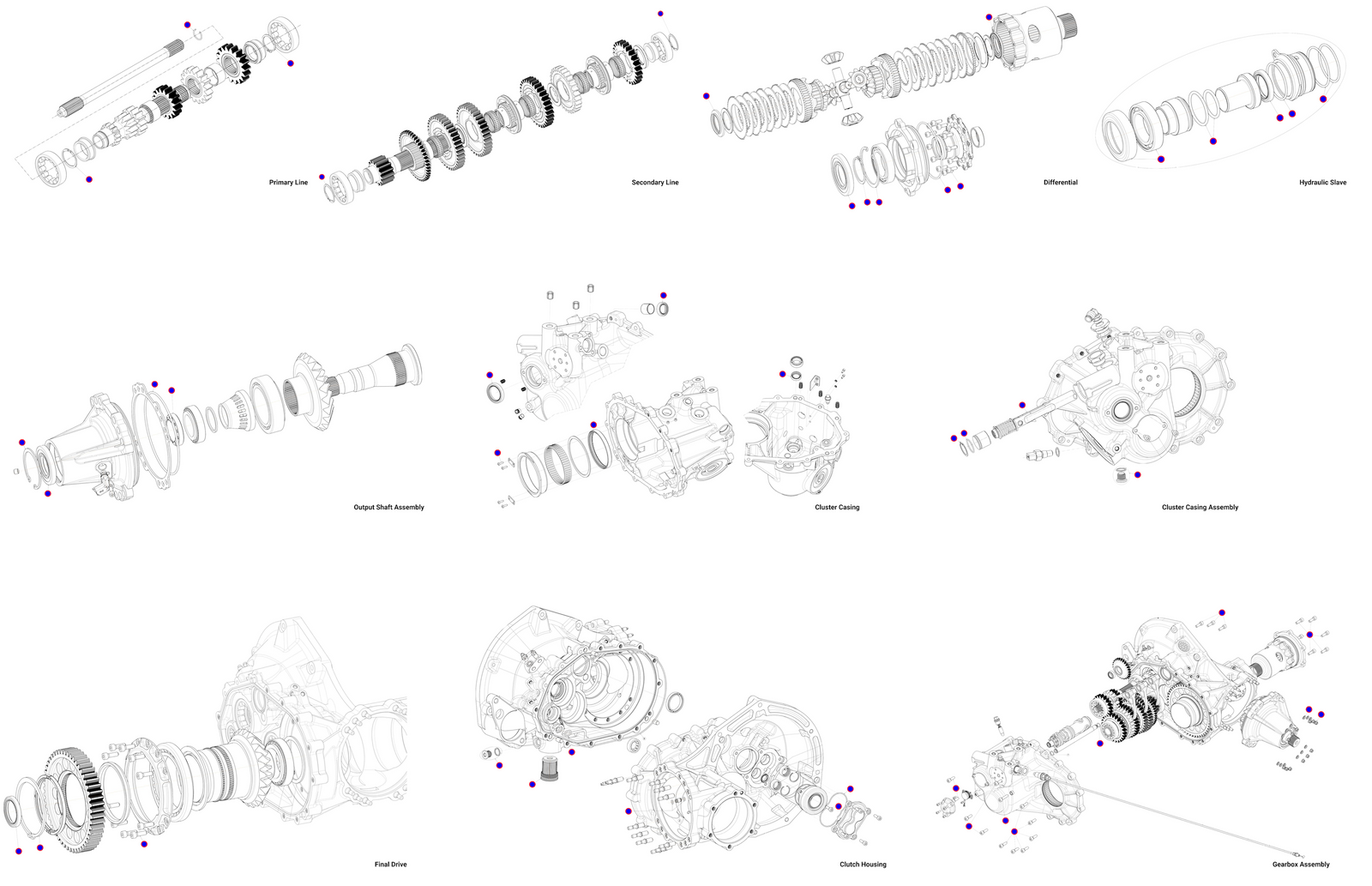 Primary Line

Secondary Line

Differential

Hydraulic Slave

Output Shaft Assembly

Cluster Casing

Cluster Casing Assembly

Final Drive

Clutch Housing

Gearbox Assembly