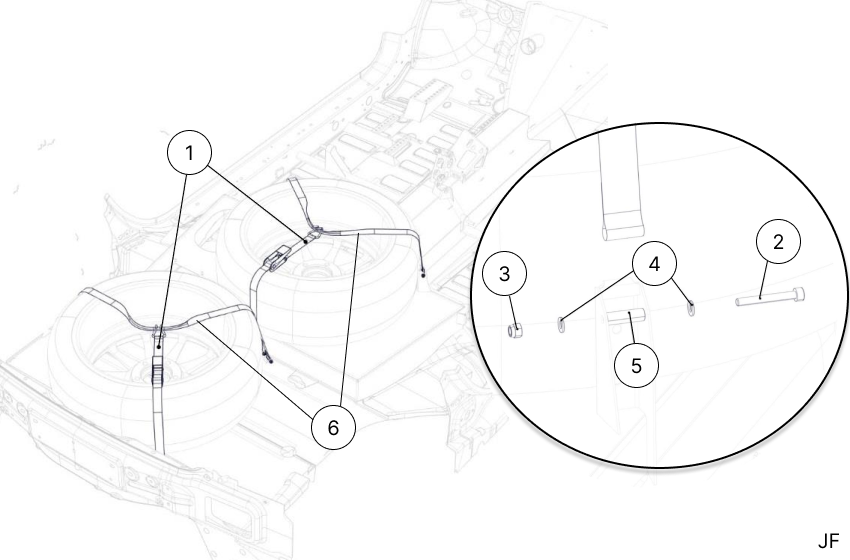 1
6
3
4
2
5
JF