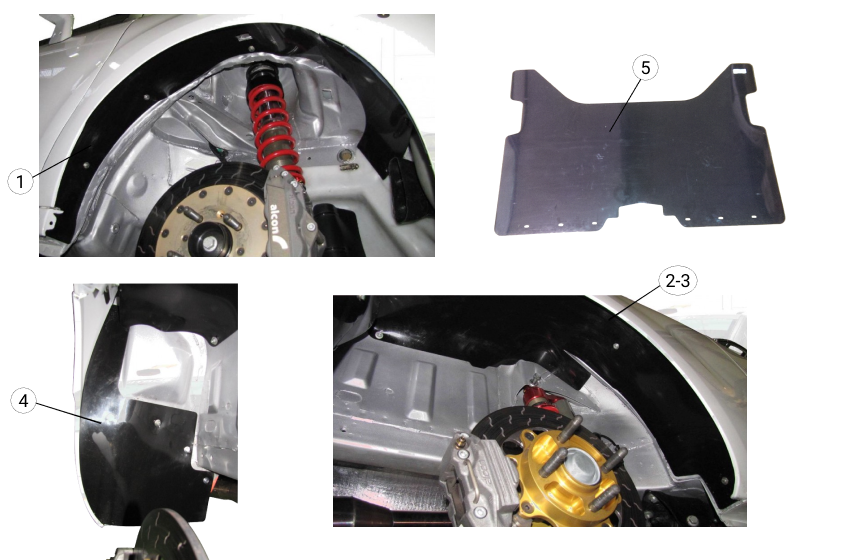 1

alcon

5

4

2-3