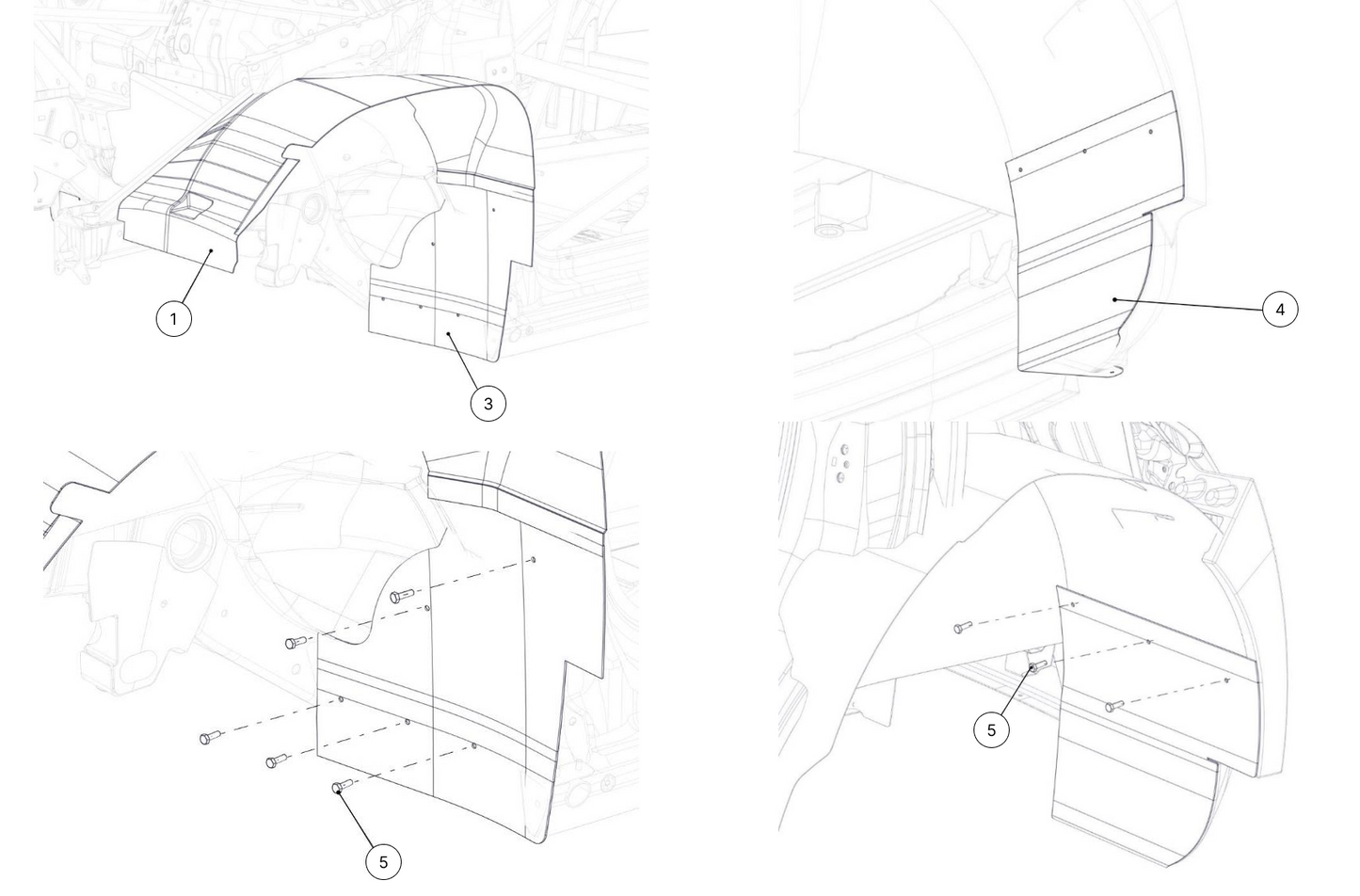 1
3
4
5
5