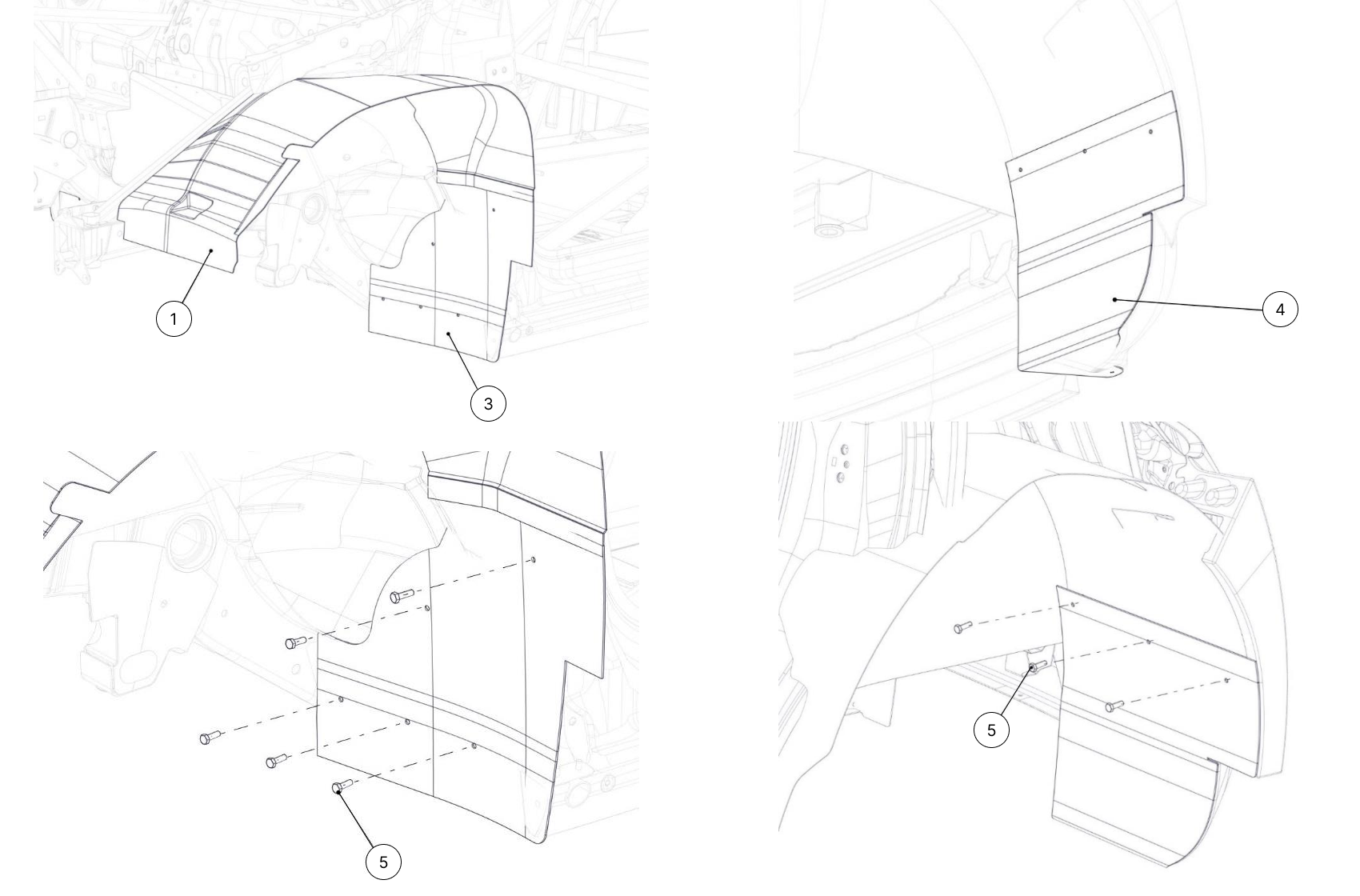 1

3

4

5

5