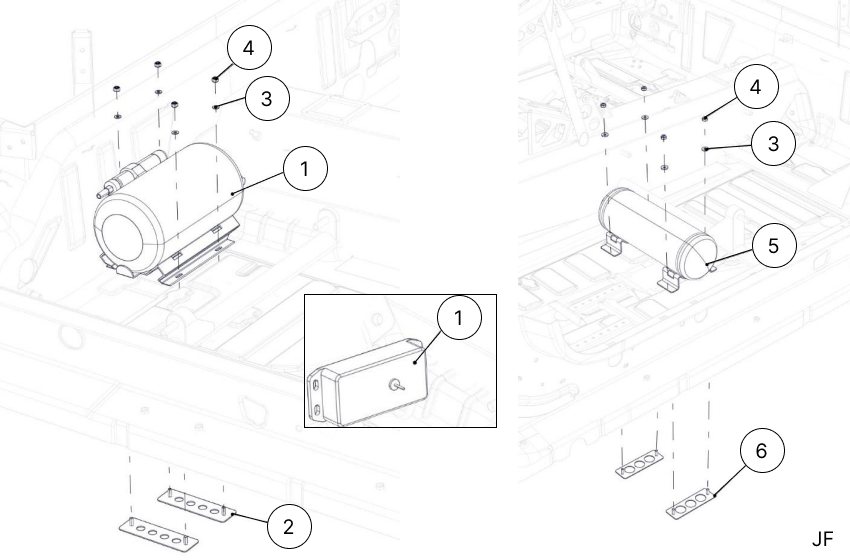 4
3
1
1
2
4
3
5
6
JF