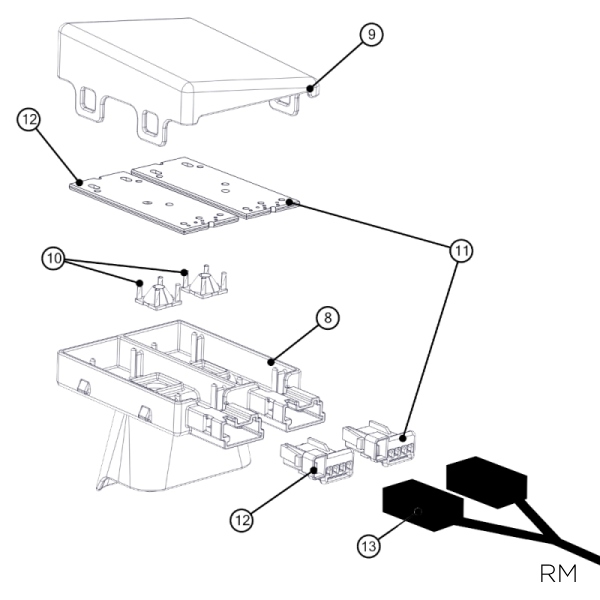 9
12
11
10
8
12
13
RM