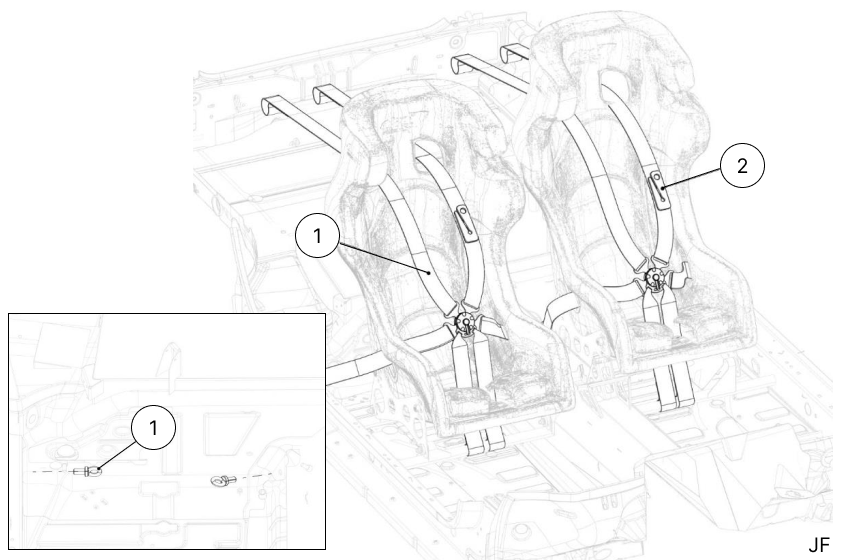 1
2
1
JF