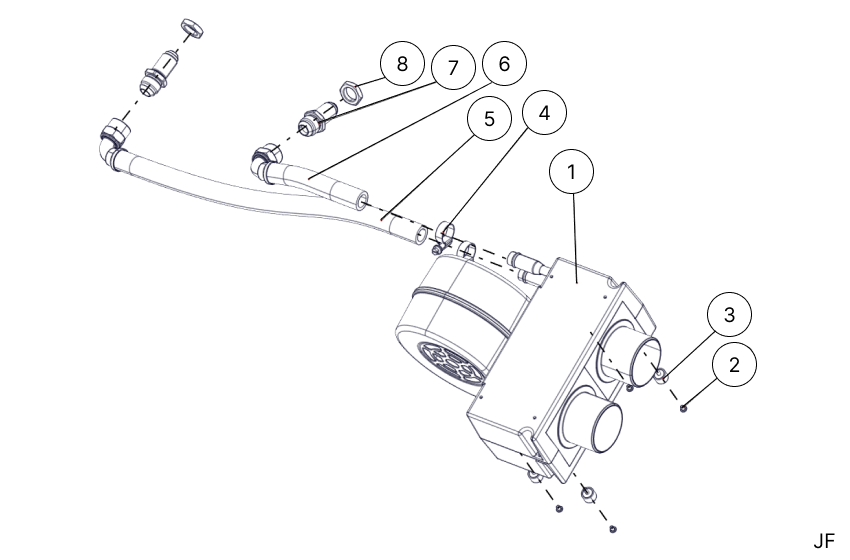 8
7
6
5
4
1
3
2
JF