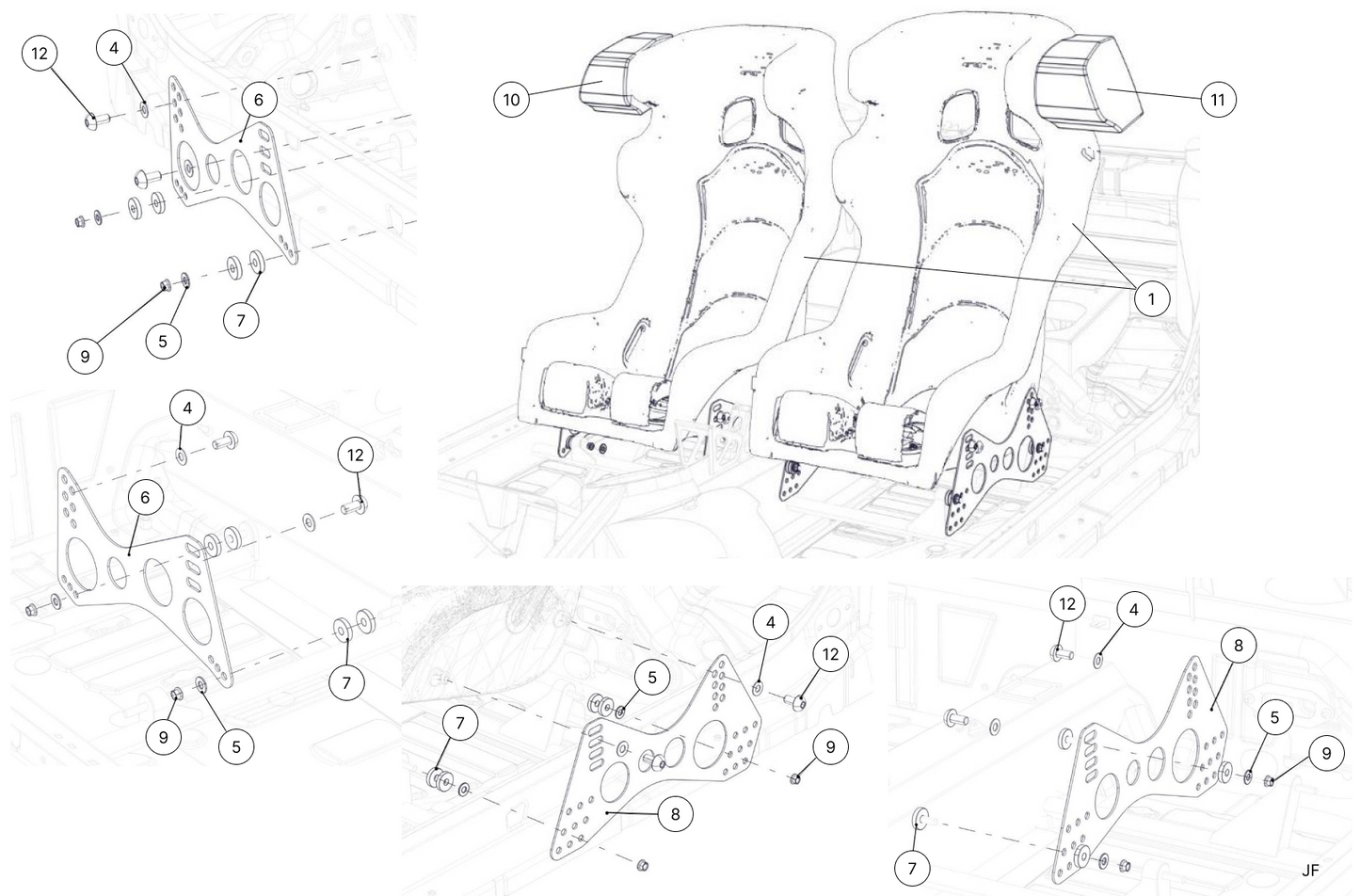 12
4
6
9
5
7
10
11
1
4
12
6
7
9
5
4
12
5
7
9
8
12
4
8
5
9
7
JF