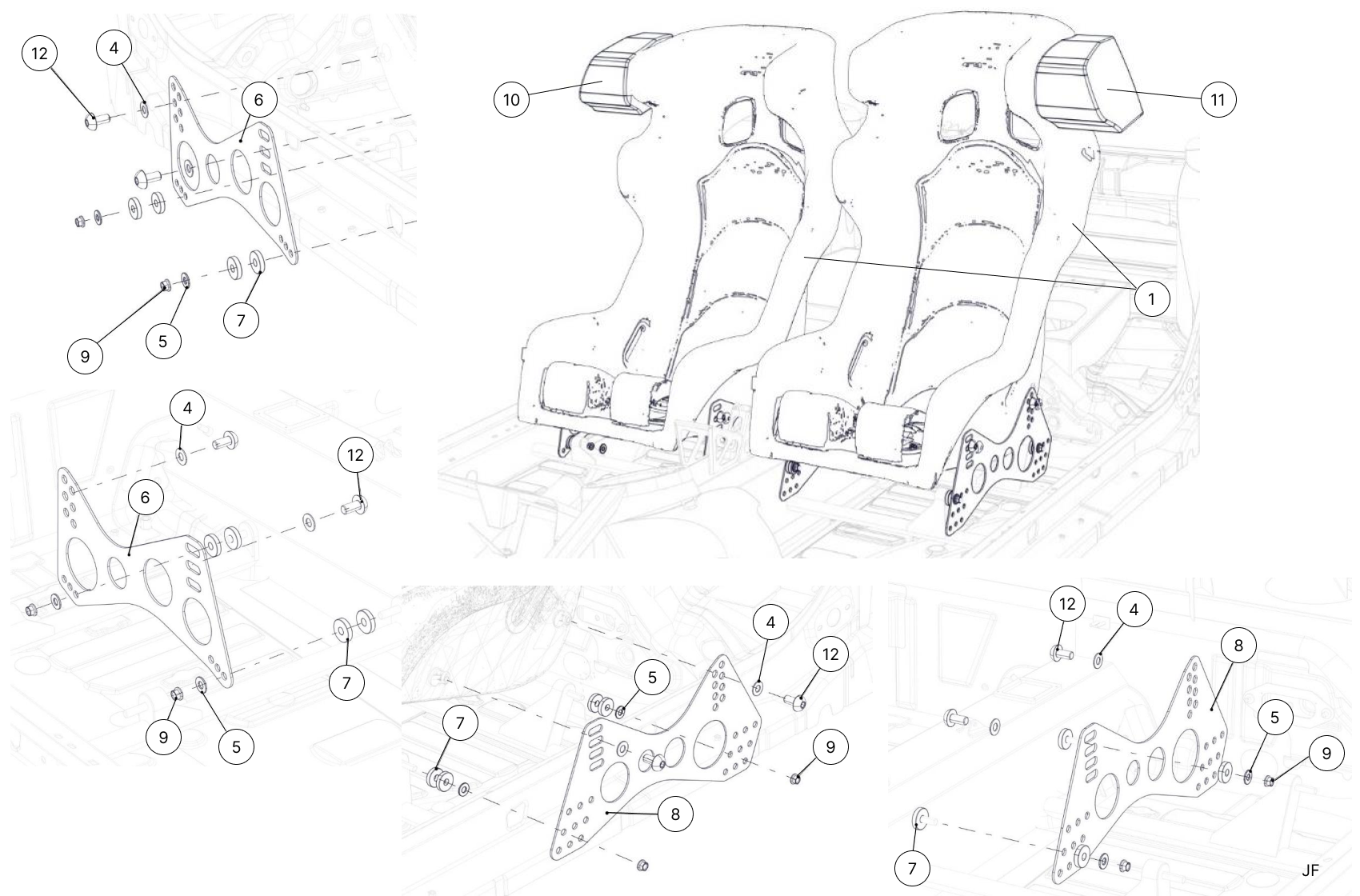 12
4
6
9
5
7
10
11
1
4
12
6
7
9
5
4
12
5
7
9
8
12
4
8
5
9
7
JF