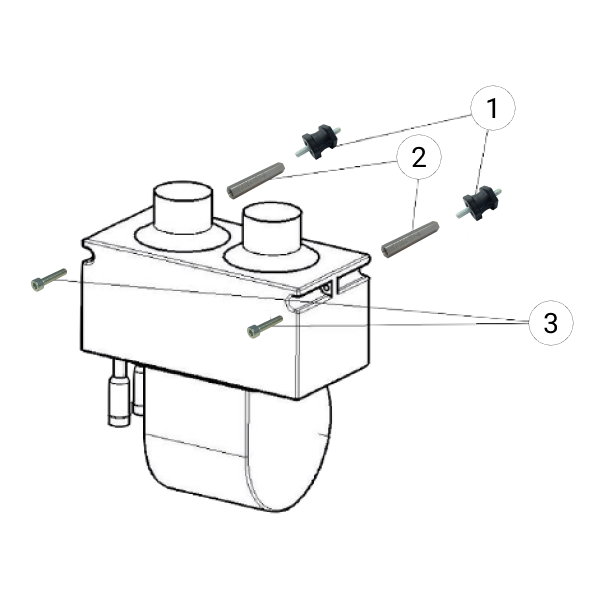 1
2
3