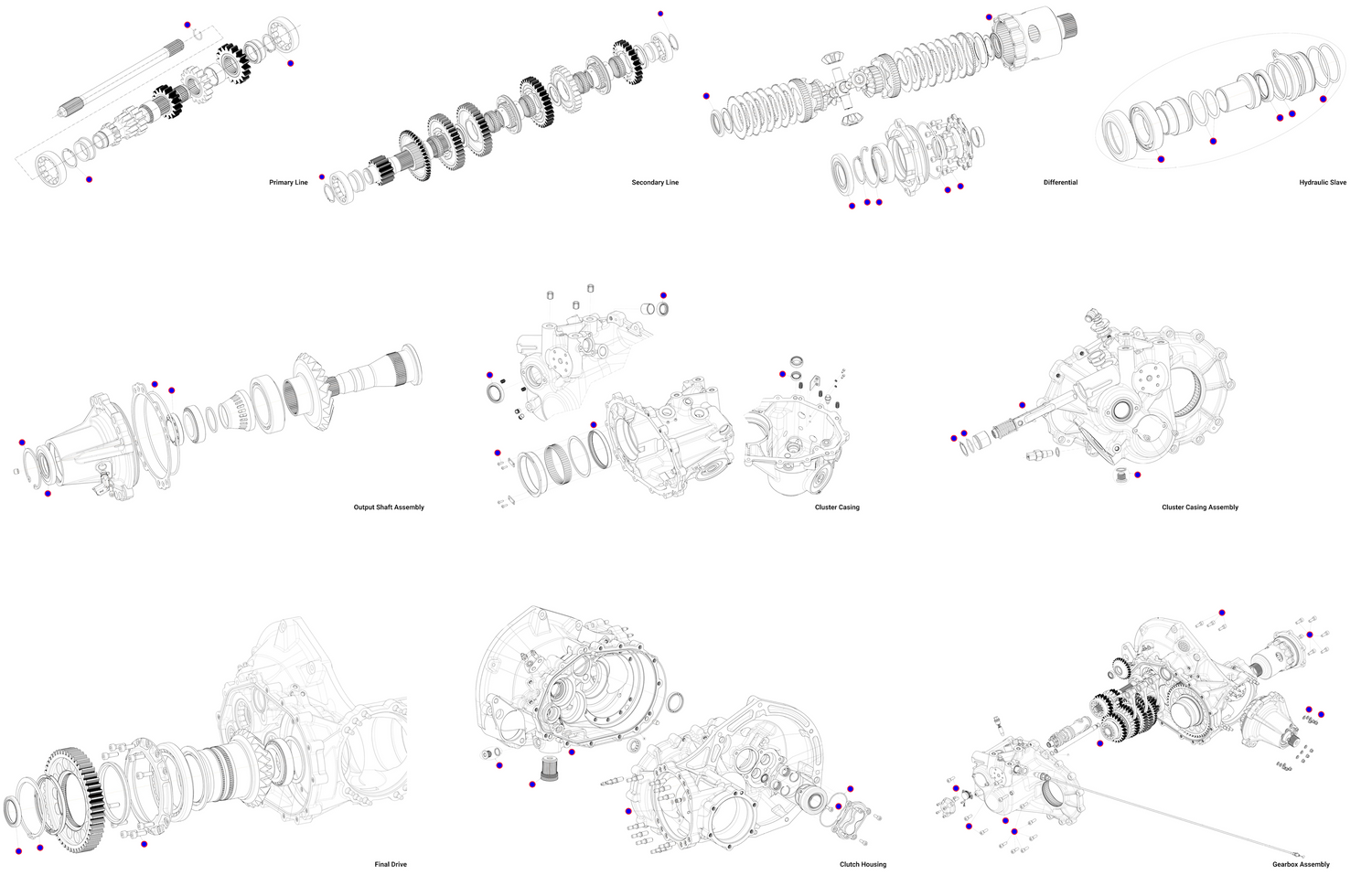 Primary Line

Secondary Line

Differential

Hydraulic Slave

Output Shaft Assembly

Cluster Casing

Cluster Casing Assembly

Final Drive

Clutch Housing

Gearbox Assembly