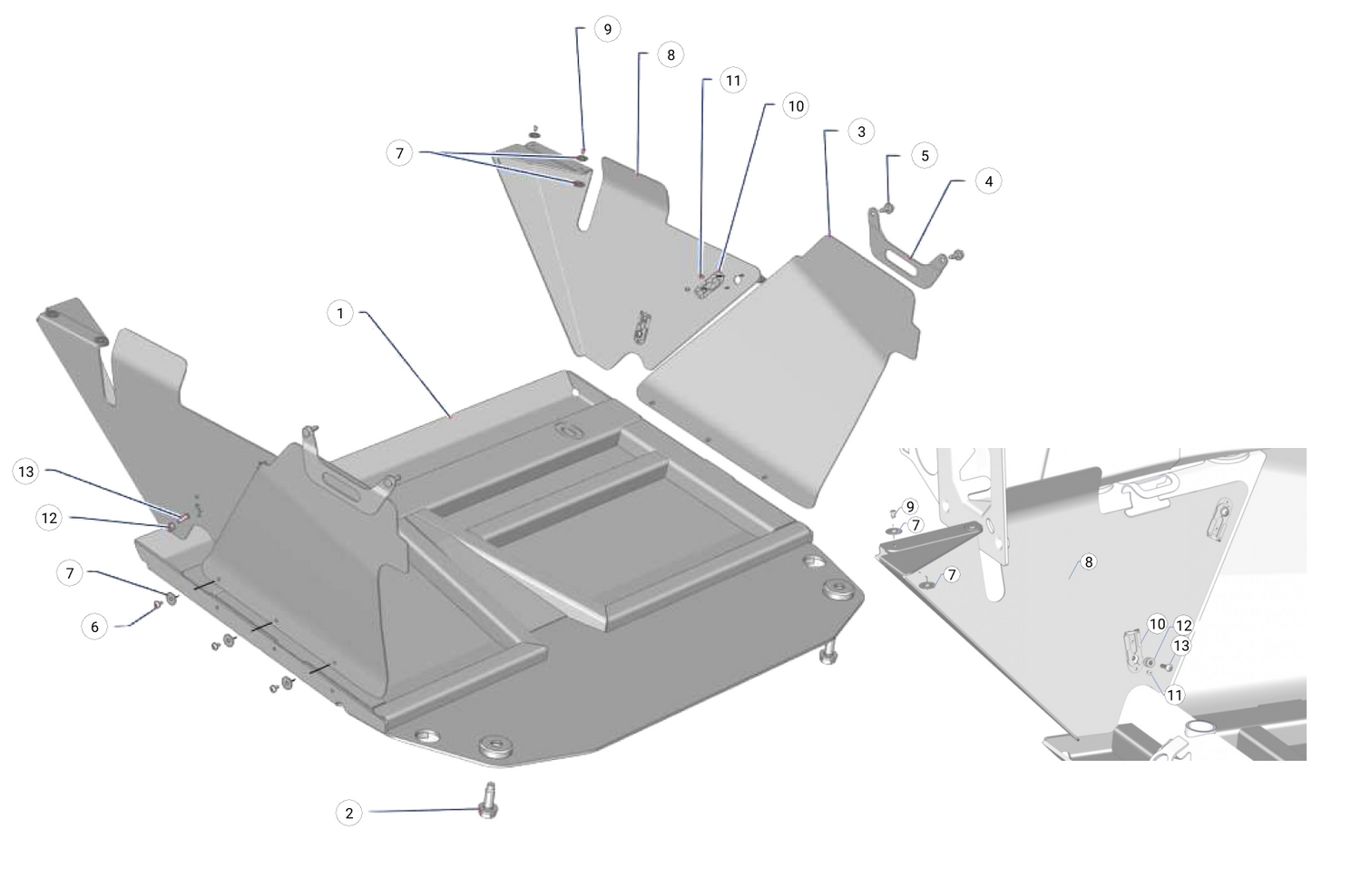 9
8
11
10
7
3
5
4
1
13
12
7
6
2
9
7
7
8
10
12
13
11