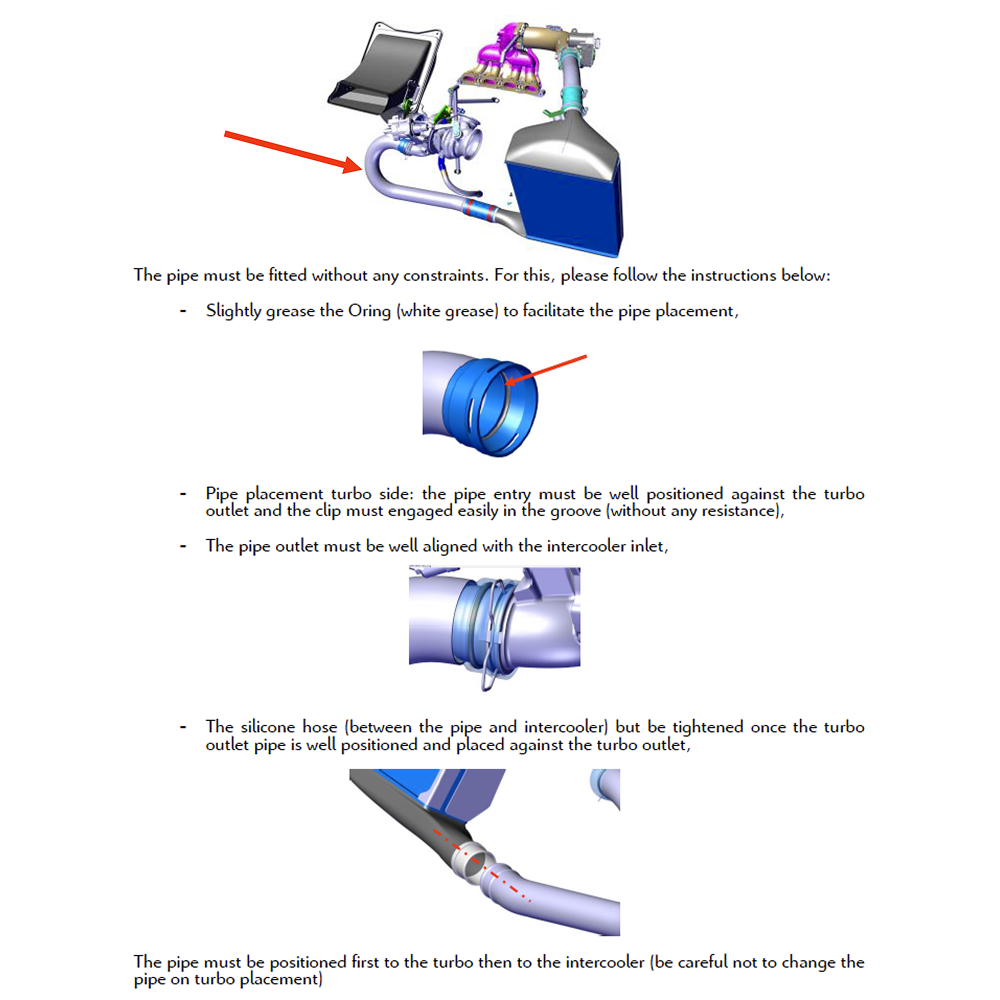 The pipe must be fitted without any constraints. For this, please follow the instructions below:

- Slightly grease the Oring (white grease) to facilitate the pipe placement,

- Pipe placement turbo side: the pipe entry must be well positioned against the turbo outlet and the clip must engaged easily in the groove (without any resistance),

- The pipe outlet must be well aligned with the intercooler inlet,

- The silicone hose (between the pipe and intercooler) but be tightened once the turbo outlet pipe is well positioned and placed against the turbo outlet,

The pipe must be positioned first to the turbo then to the intercooler (be careful not to change the pipe on turbo placement)